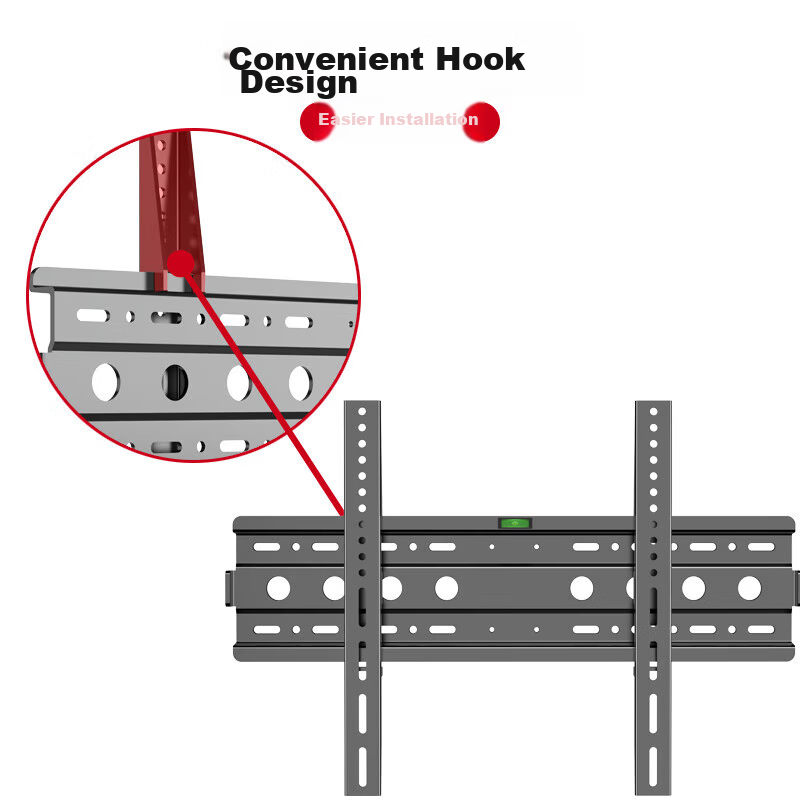 Convenient Hook Design

Easier Installation