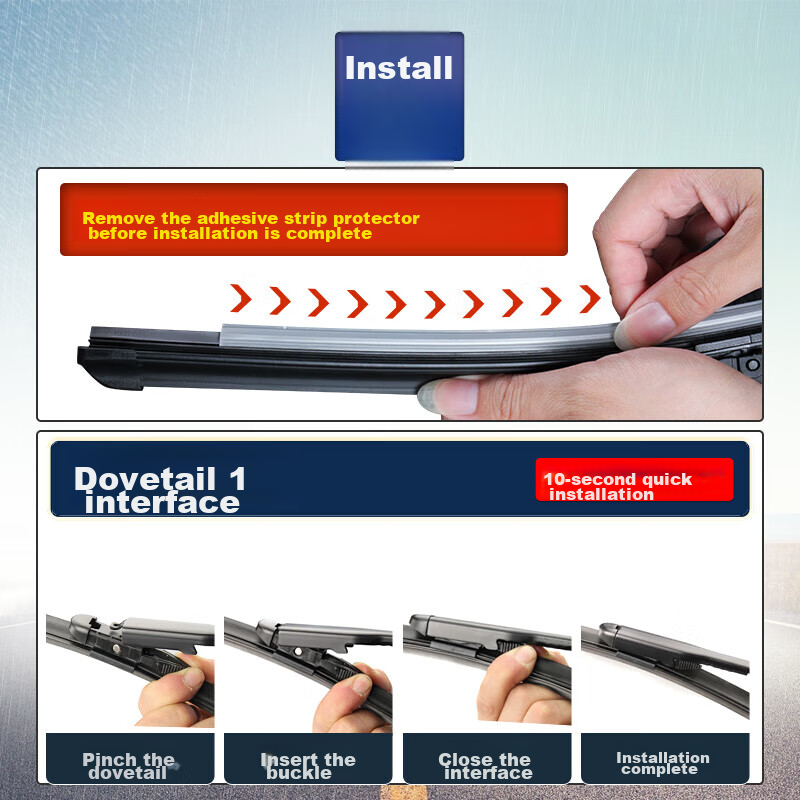 Install

Remove the adhesive strip protector before installation is complete

Dovetail 1 interface

10-second quick installation

Pinch the dovetail

Insert the buckle

Close the interface

Installation complete