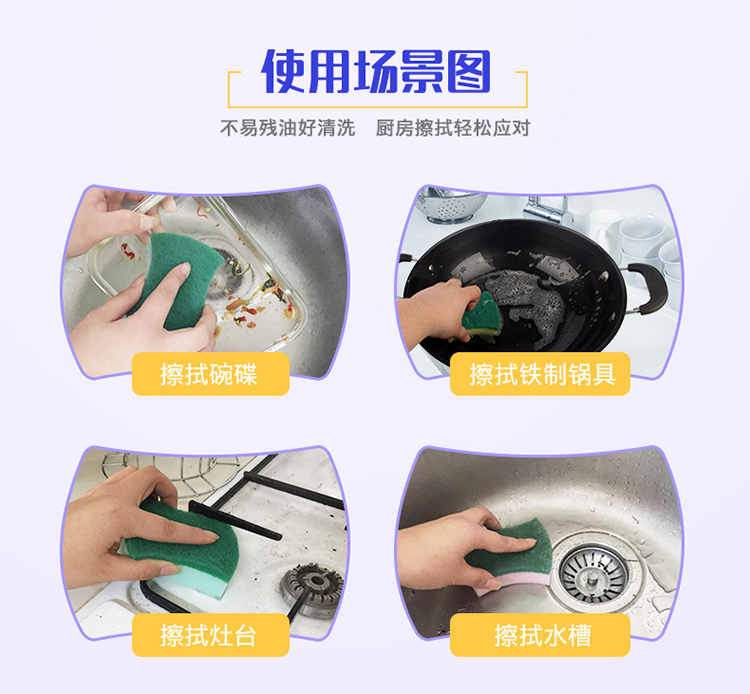 使用场景图

不易残油好清洗　厨房擦拭轻松应对

擦拭碗碟

擦拭铁制锅具

擦拭灶台

擦拭水槽