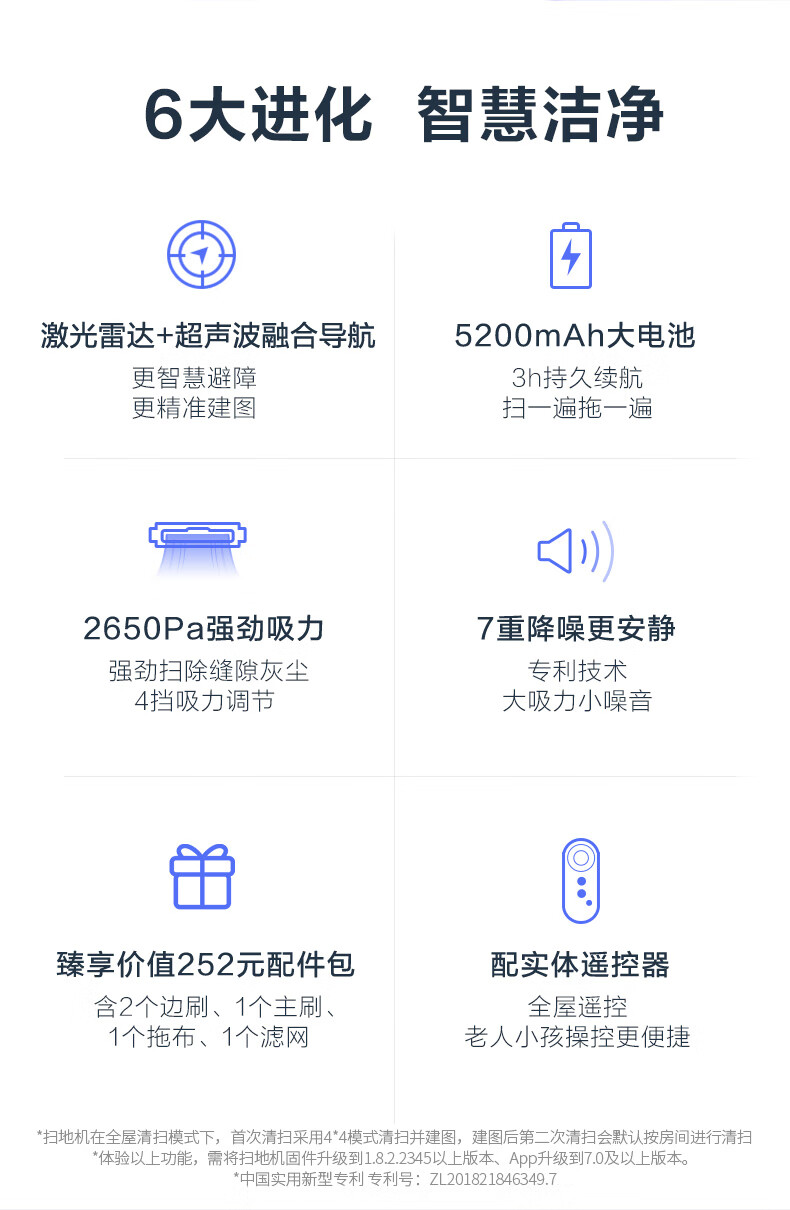 6大进化 智慧洁净

激光雷达+超声波融合导航

更智慧避障
更精准建图

5200mAh大电池

3h持久续航
扫一遍拖一遍

2650Pa强劲吸力

强劲扫除缝隙灰尘
4挡吸力调节

7重降噪更安静

专利技术
大吸力小噪音

臻享价值252元配件包

含2个边刷、1个主刷、
1个拖布、1个滤网

配实体遥控器

全屋遥控
老人小孩操控更便捷

*扫地机在全屋清扫模式下，首次清扫采用4*4模式清扫并建图，建图后第二次清扫会默认按房间进行清扫
*体验以上功能，需将扫地机固件升级到1.8.2.2345以上版本、App升级到7.0及以上版本。
*中国实用新型专利 专利号：ZL201821846349.7