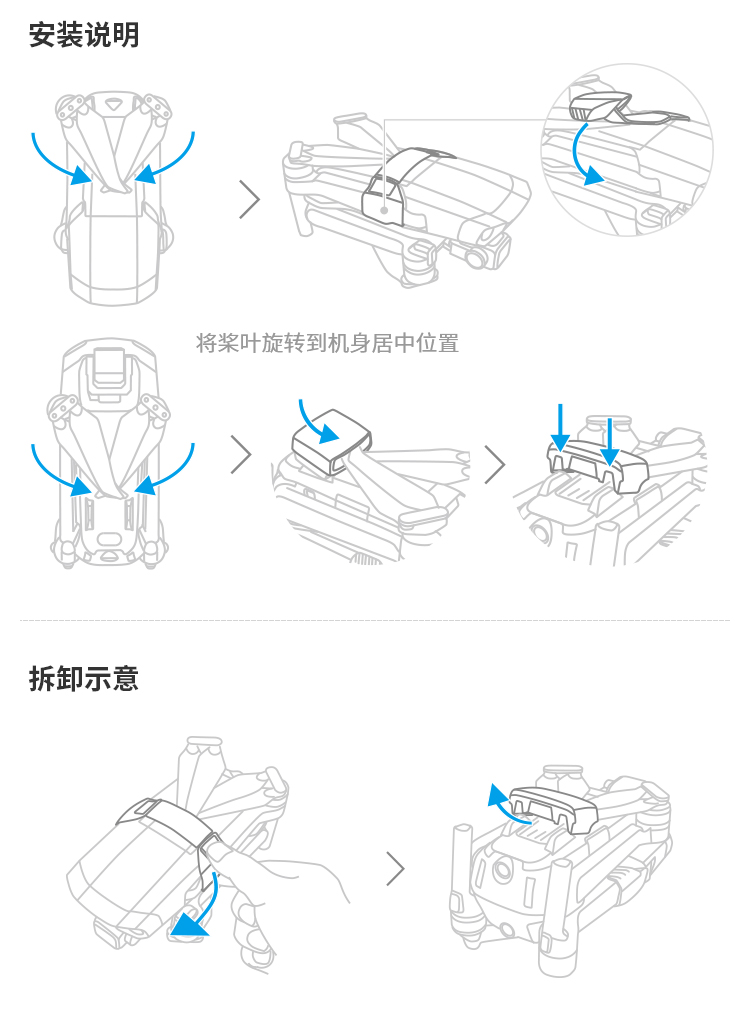 安装说明

将桨叶旋转到机身居中位置

拆卸示意