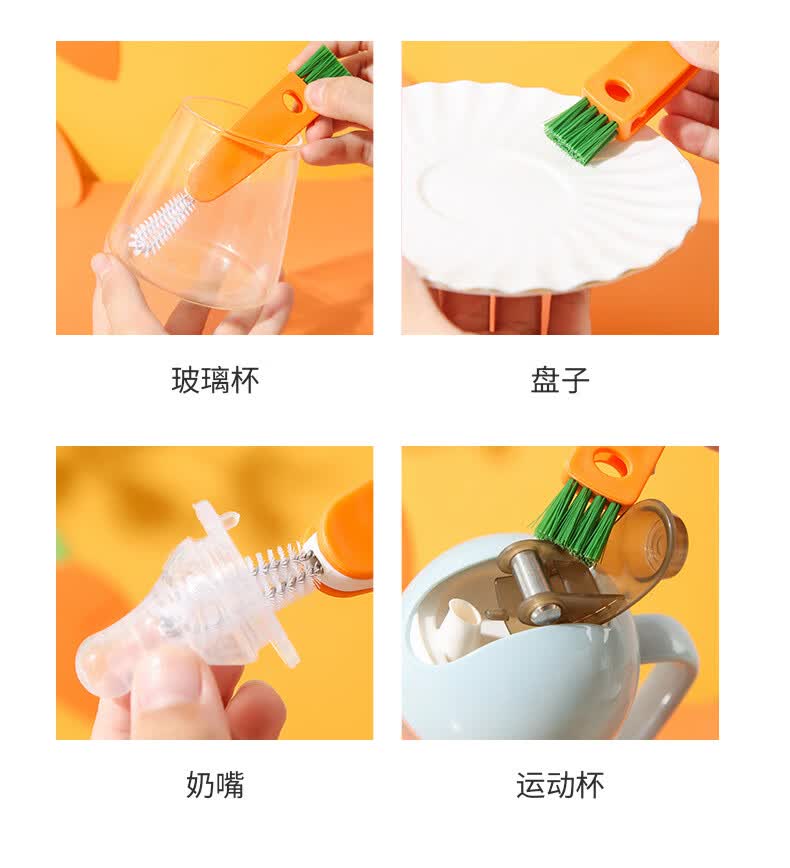 玻璃杯

盘子

奶嘴

运动杯