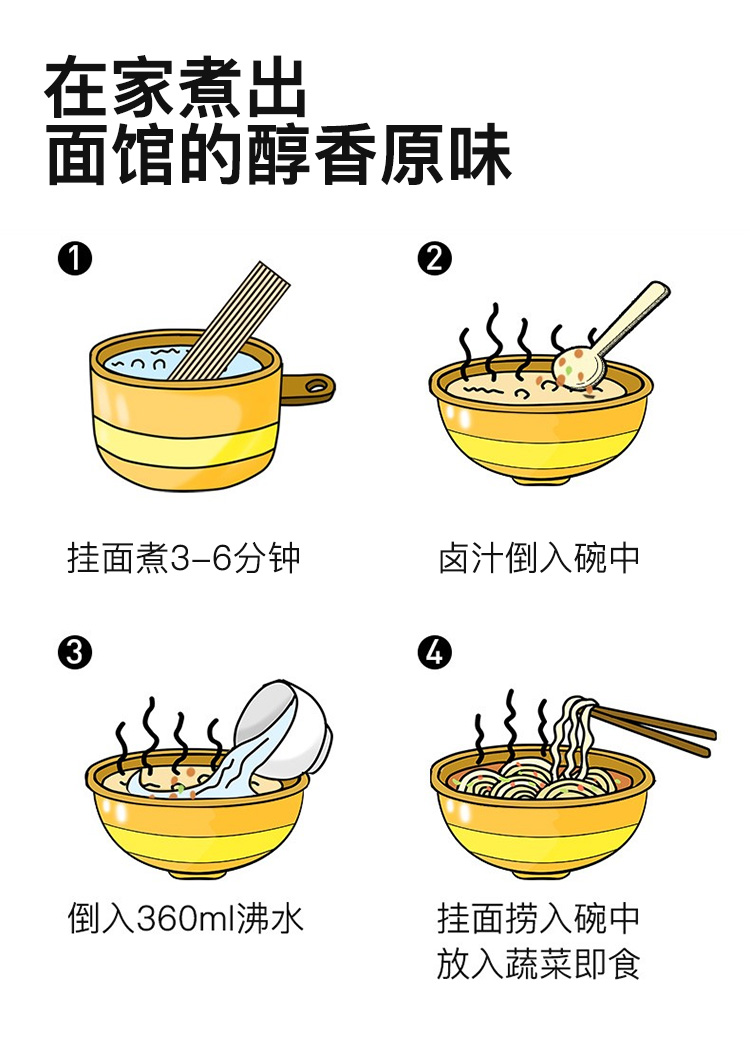 在家煮出
面馆的醇香原味

❶

挂面煮3-6分钟

❷

卤汁倒入碗中

❸

倒入360ml沸水

❹

挂面捞入碗中
放入蔬菜即食