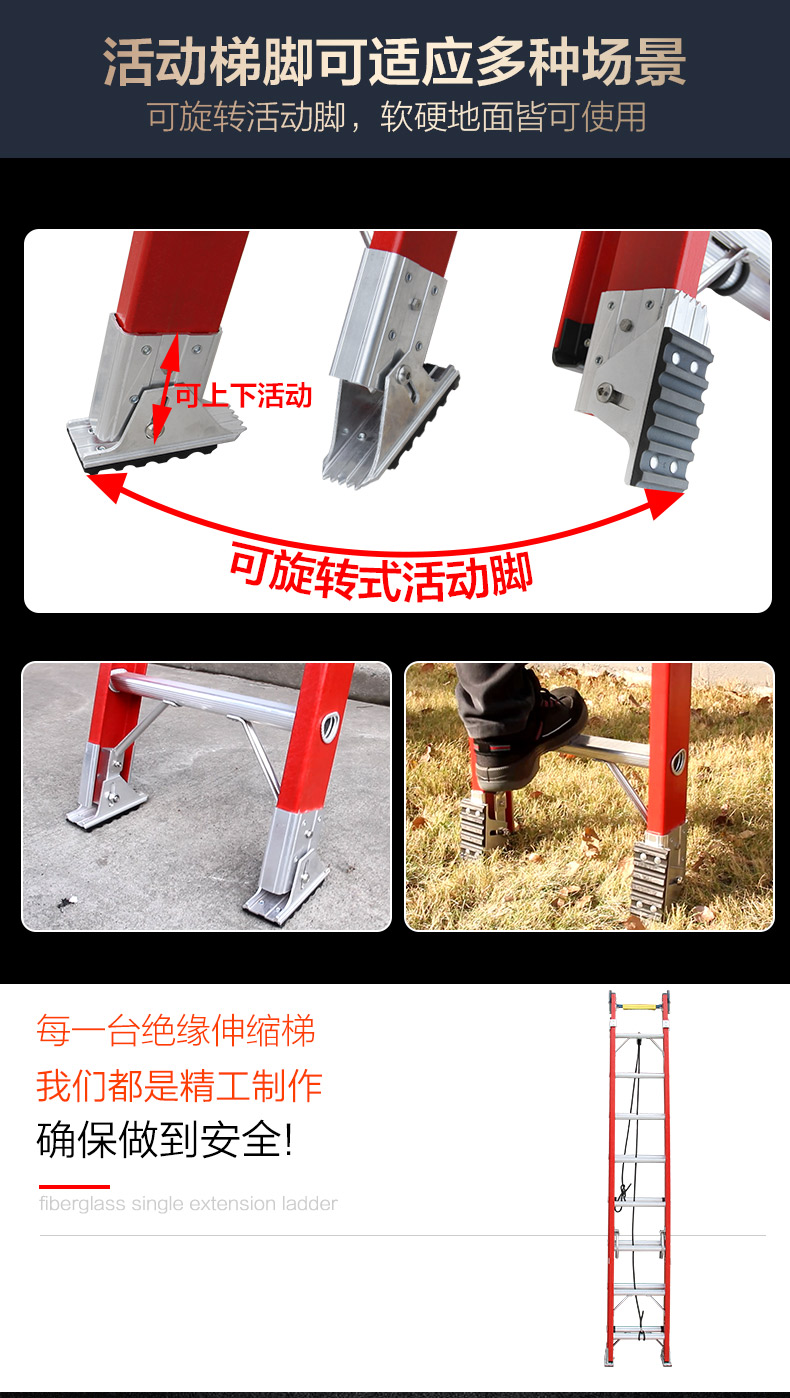 活动梯脚可适应多种场景

可旋转活动脚，软硬地面皆可使用

可上下活动

可旋转式活动脚

每一台绝缘伸缩梯

我们都是精工制作

确保做到安全!

fiberglass single extension ladder