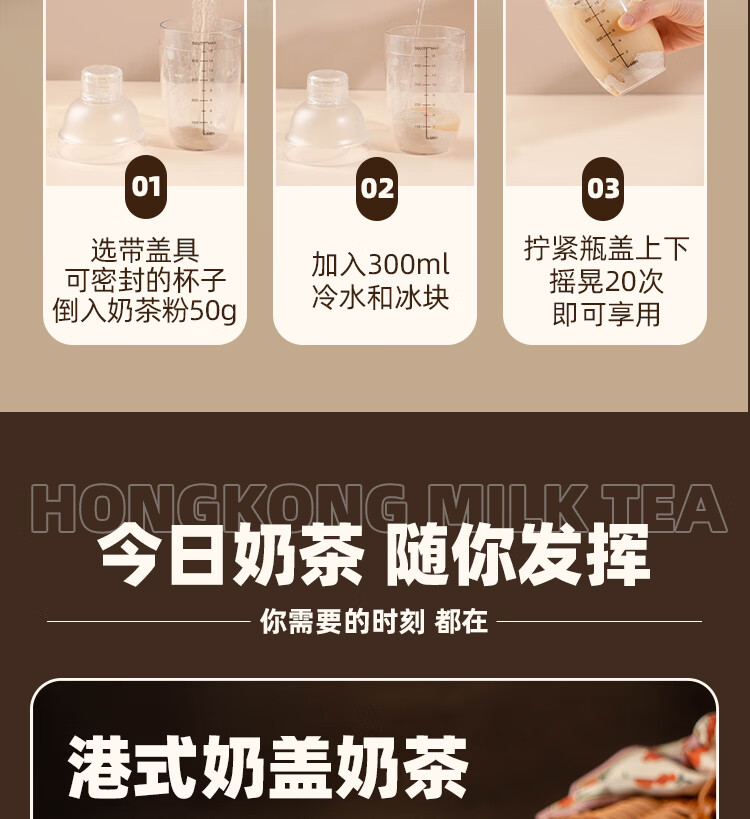 01

选带盖具
可密封的杯子
倒入奶茶粉50g

02

加入300ml
冷水和冰块

03

拧紧瓶盖上下
摇晃20次
即可享用

HONGKONG MILK TEA

今日奶茶 随你发挥

你需要的时刻 都在

港式奶盖奶茶