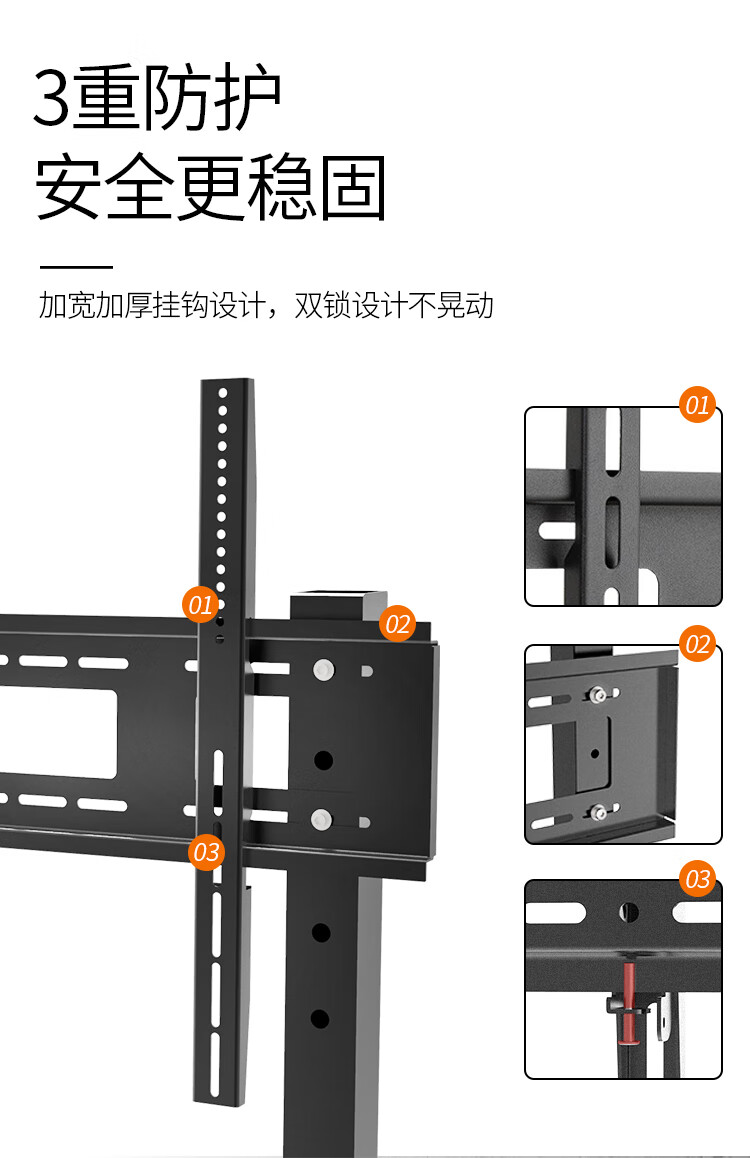 3重防护
安全更稳固

加宽加厚挂钩设计，双锁设计不晃动

01
02
03

01

02

03