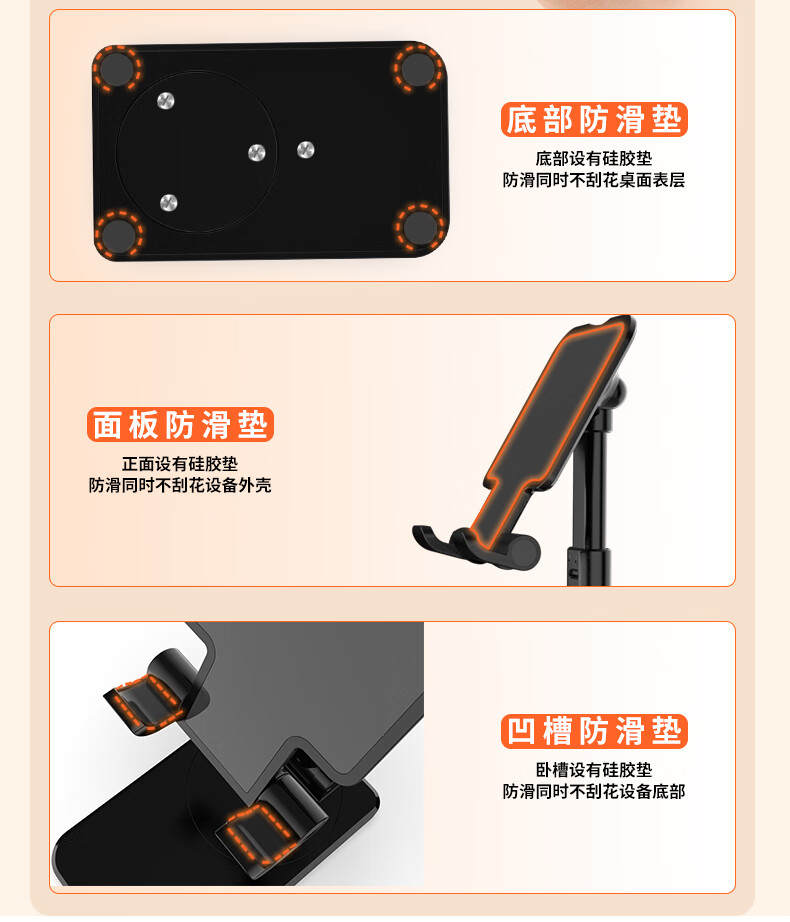 底部防滑垫

底部设有硅胶垫
防滑同时不刮花桌面表层

面板防滑垫

正面设有硅胶垫
防滑同时不刮花设备外壳

凹槽防滑垫

卧槽设有硅胶垫
防滑同时不刮花设备底部