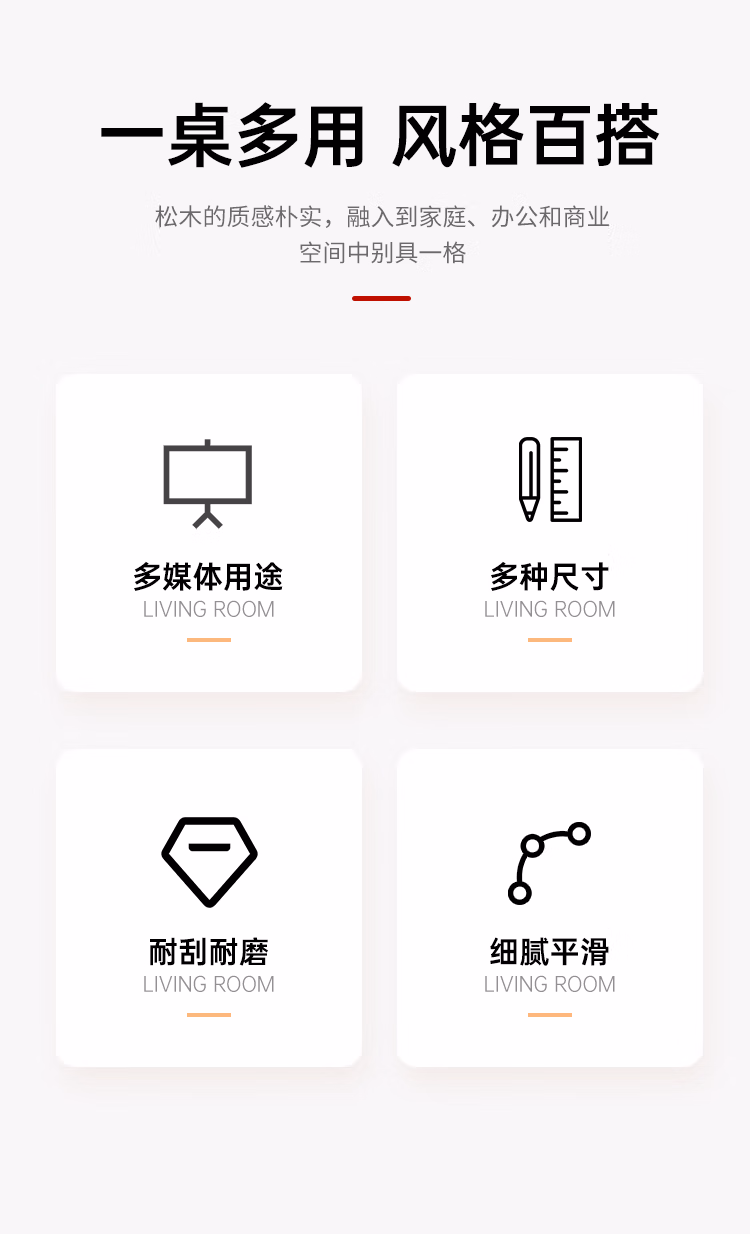 一桌多用 风格百搭

松木的质感朴实，融入到家庭、办公和商业空间中别具一格

多媒体用途
LIVING ROOM

多种尺寸
LIVING ROOM

耐刮耐磨
LIVING ROOM

细腻平滑
LIVING ROOM