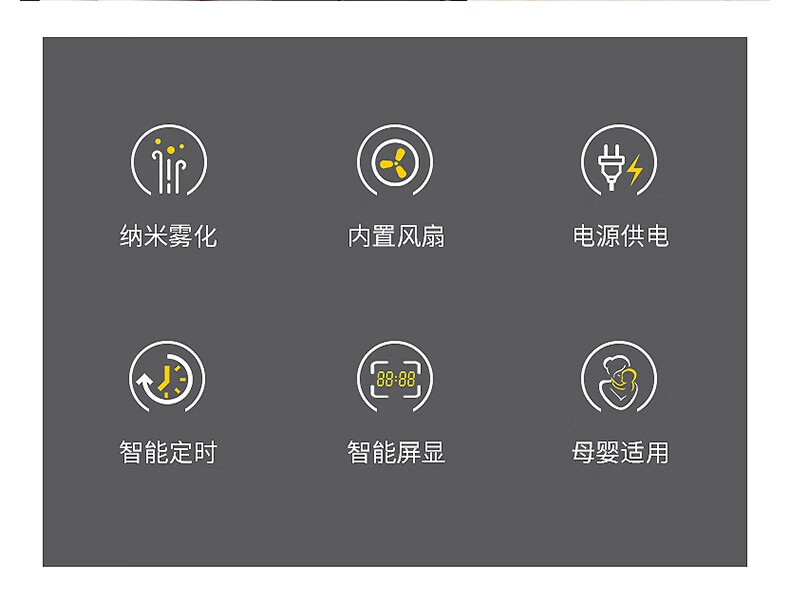 纳米雾化

内置风扇

电源供电

智能定时

88:88

智能屏显

母婴适用