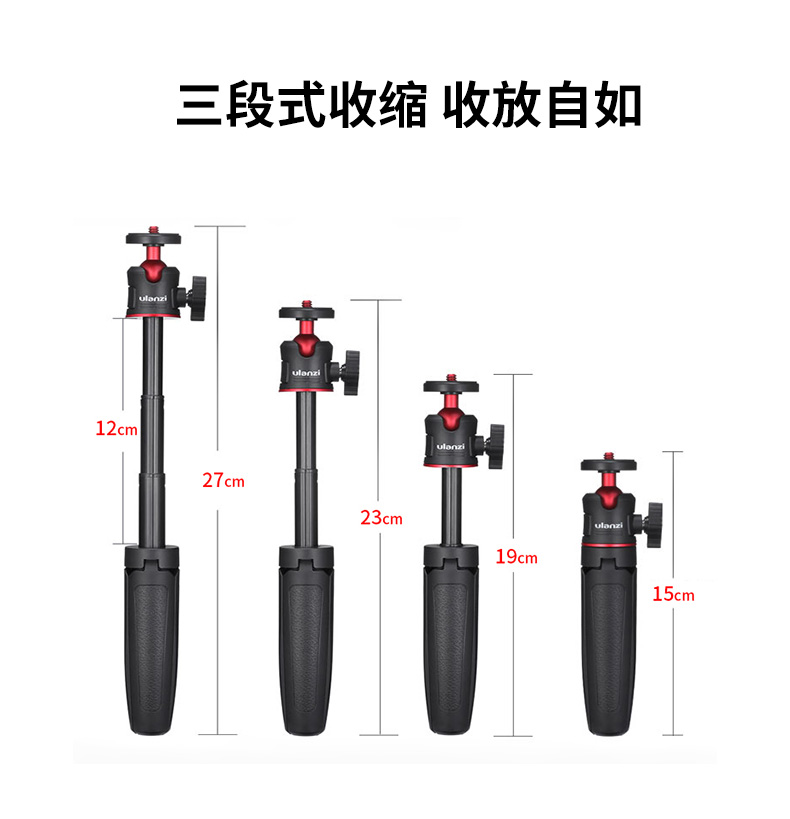 三段式收缩 收放自如

ulanzi

12cm

27cm

ulanzi

23cm

ulanzi

19cm

ulanzi

15cm