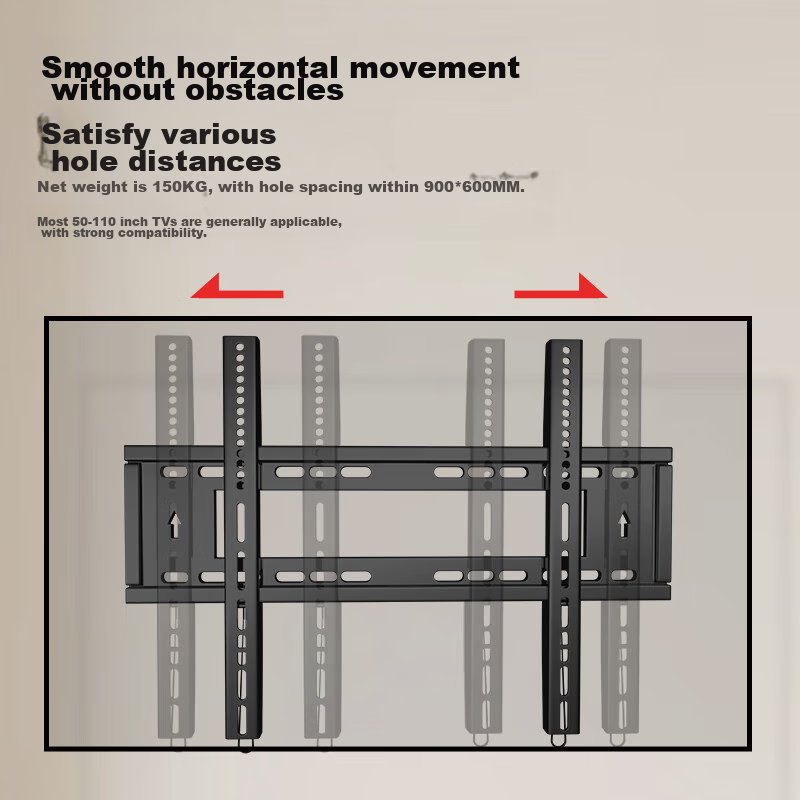 Smooth horizontal movement without obstacles

Satisfy various hole distances

Net weight is 150KG, with hole spacing within 900*600MM.

Most 50-110 inch TVs are generally applicable, with strong compatibility.