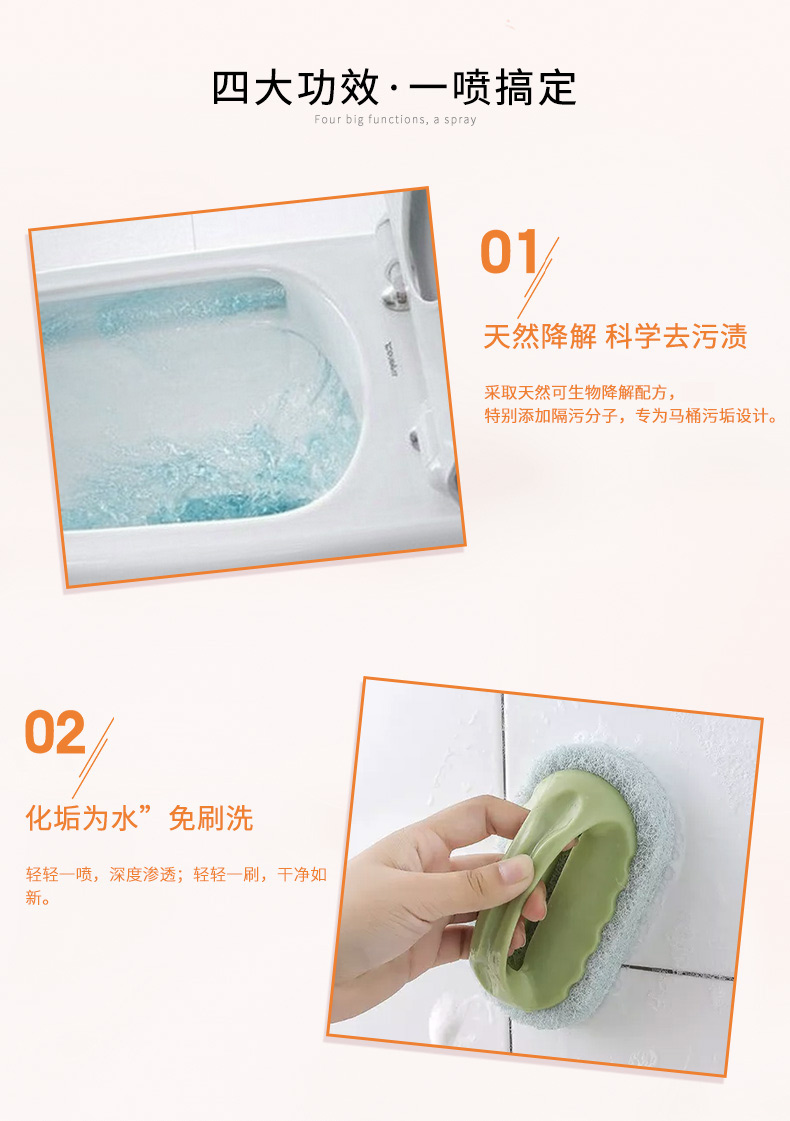 四大功效·一喷搞定

Four big functions, a spray

01

天然降解 科学去污渍

采取天然可生物降解配方，
特别添加隔污分子，专为马桶污垢设计。

02

化垢为水”免刷洗

轻轻一喷，深度渗透；轻轻一刷，干净如新。