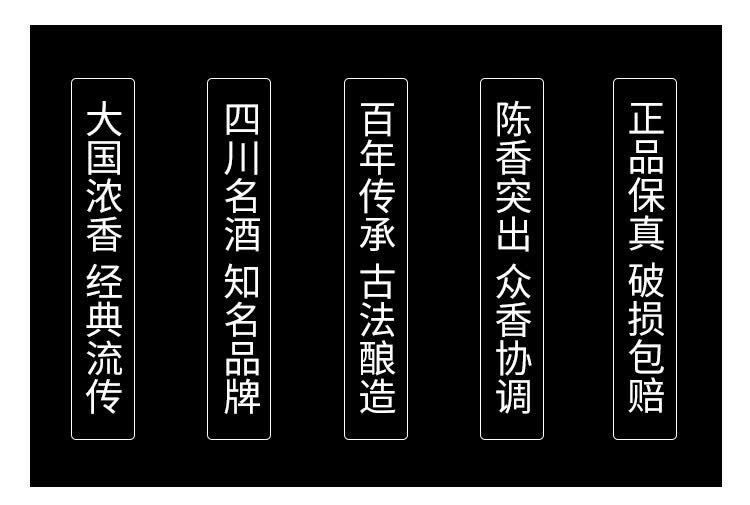 大国浓香 经典流传

四川名酒 知名品牌

百年传承 古法酿造

陈香突出 众香协调

正品保真 破损包赔