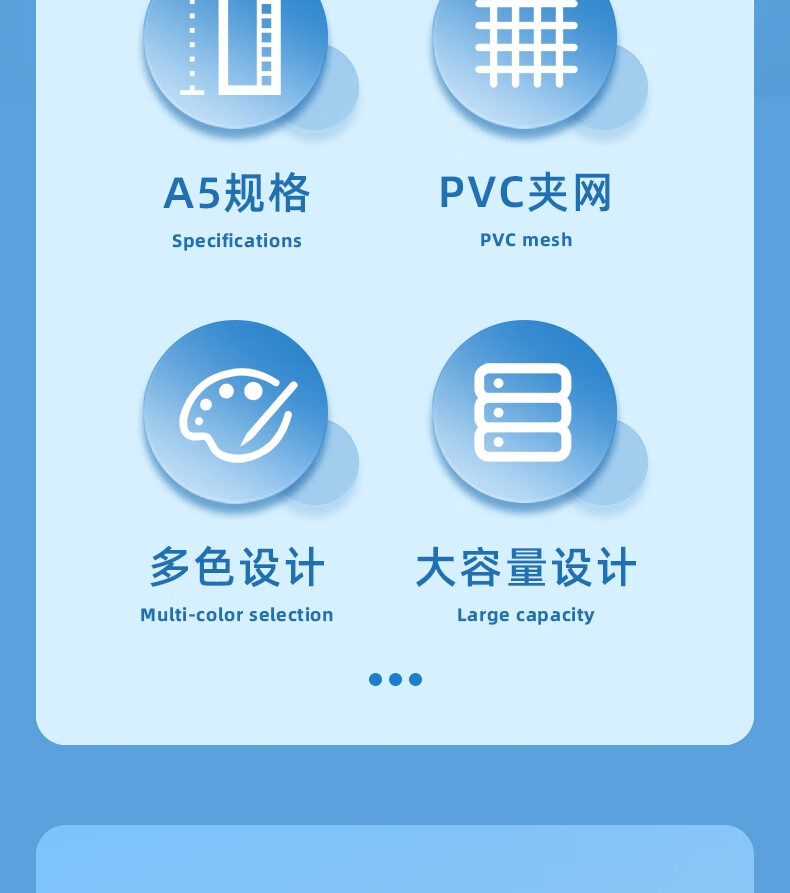 A5规格
Specifications

PVC夹网
PVC mesh

多色设计
Multi-color selection

大容量设计
Large capacity