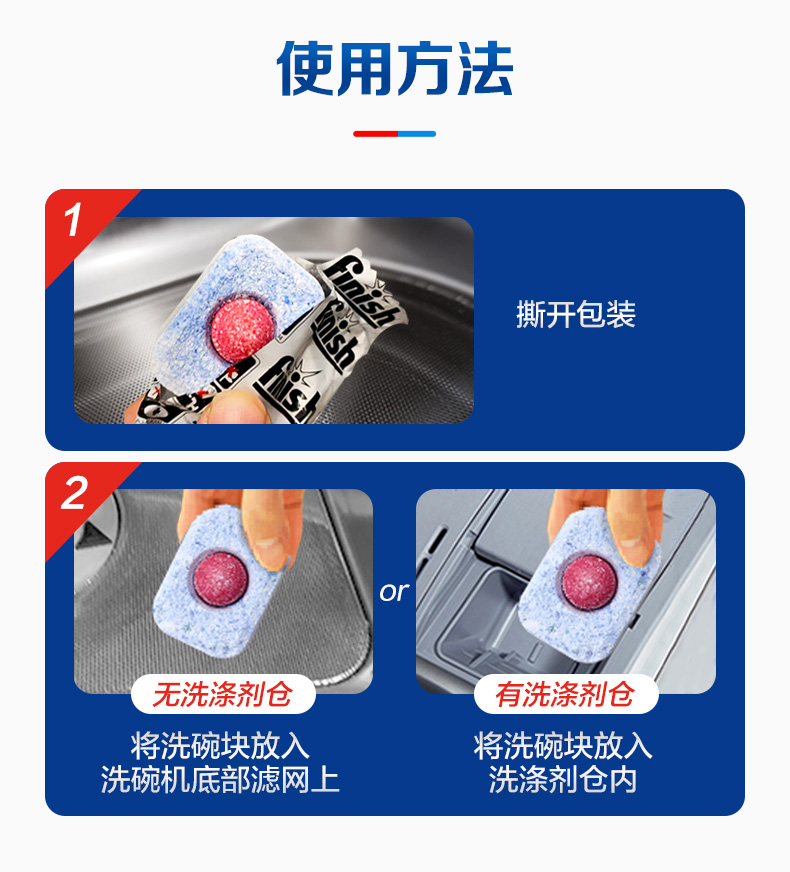 使用方法

1

finish finish finish

撕开包装

2

无洗涤剂仓

将洗碗块放入
洗碗机底部滤网上

or

有洗涤剂仓

将洗碗块放入
洗涤剂仓内