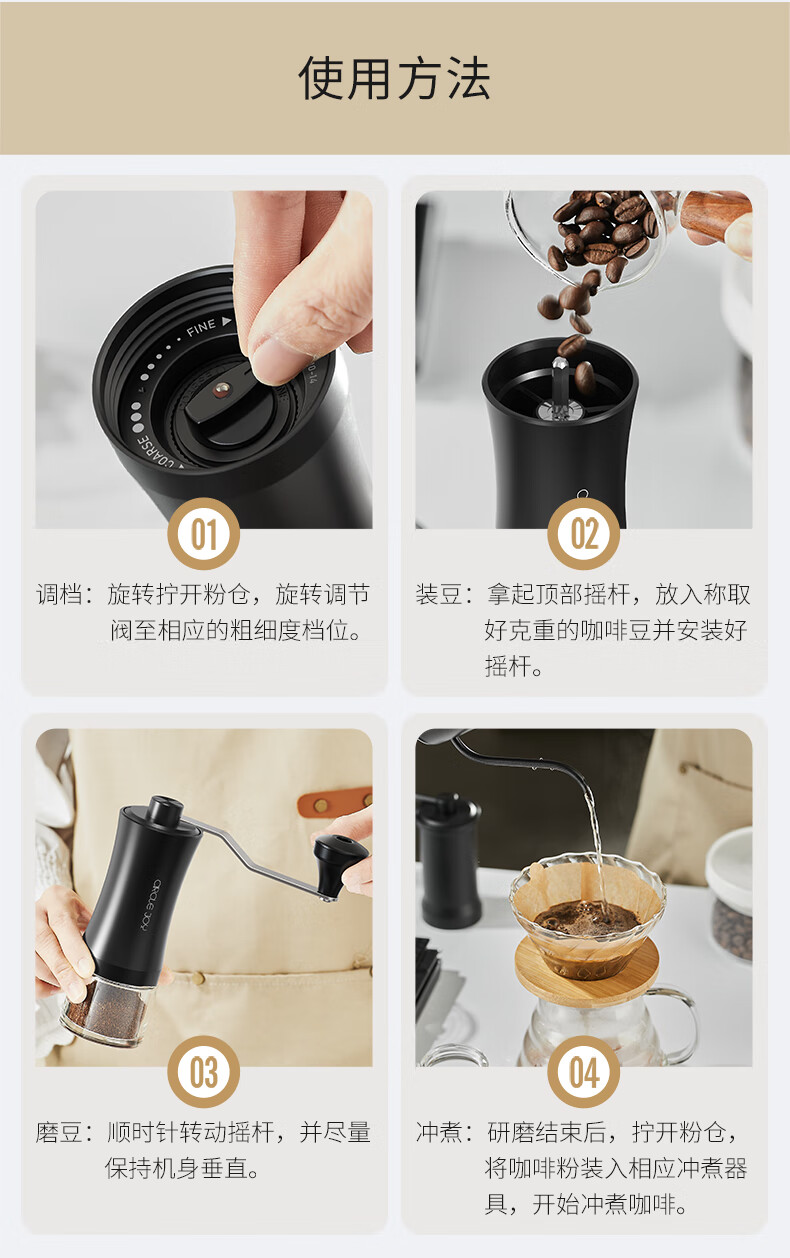 使用方法

FINE

COARSE

01

调档：旋转拧开粉仓，旋转调节阀至相应的粗细度档位。

02

装豆：拿起顶部摇杆，放入称取好克重的咖啡豆并安装好摇杆。

circle joy

03

磨豆：顺时针转动摇杆，并尽量保持机身垂直。

04

冲煮：研磨结束后，拧开粉仓，将咖啡粉装入相应冲煮器具，开始冲煮咖啡。