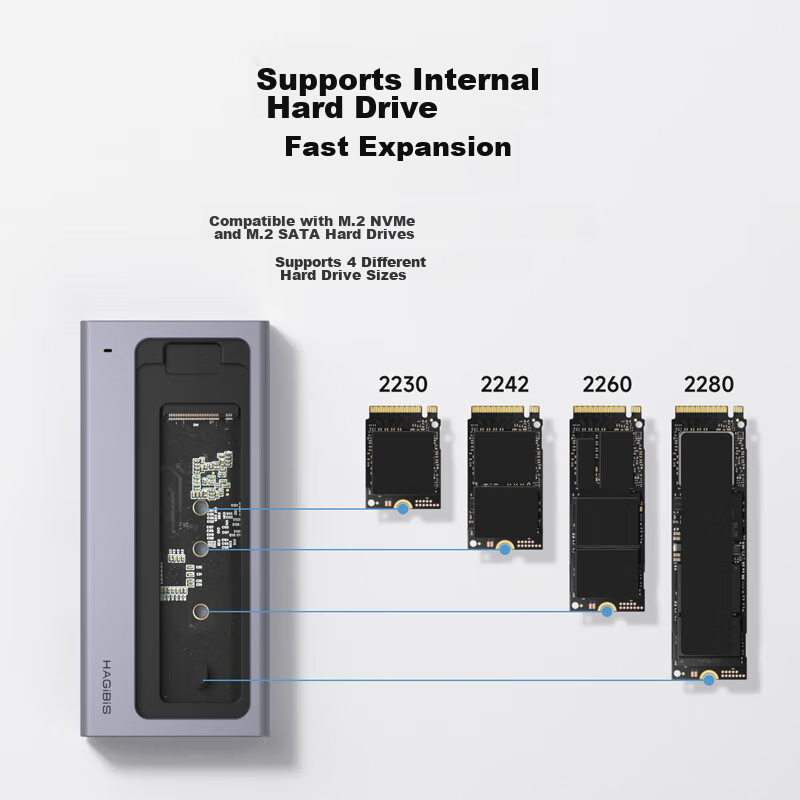 Supports Internal Hard Drive
Fast Expansion

Compatible with M.2 NVMe and M.2 SATA Hard Drives

Supports 4 Different Hard Drive Sizes

2230
2242
2260
2280

HAGIBIS