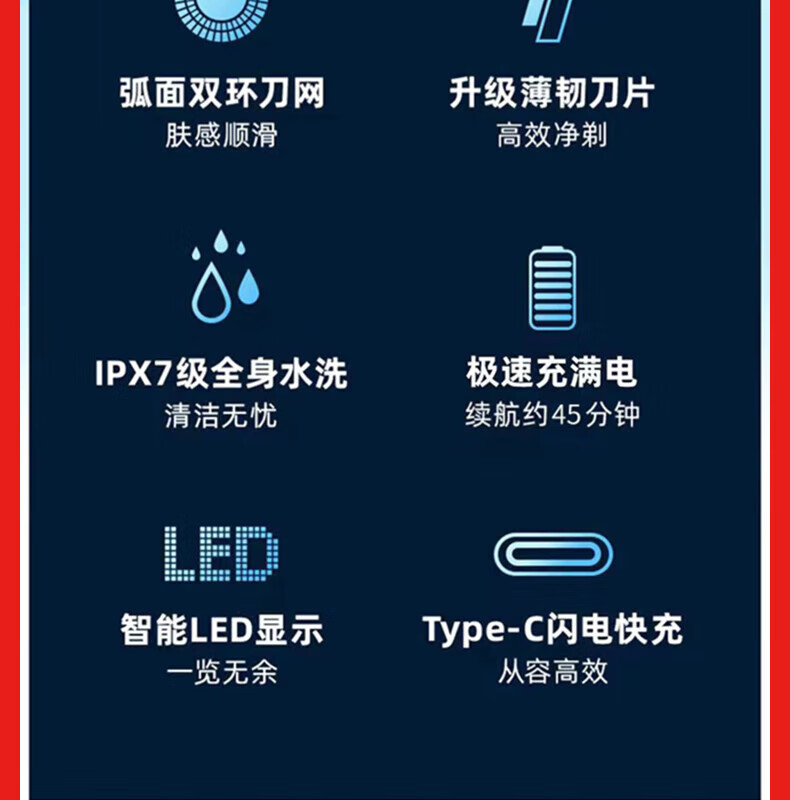 弧面双环刀网
肤感顺滑

升级薄韧刀片
高效净剃

IPX7级全身水洗
清洁无忧

极速充满电
续航约45分钟

LED

智能LED显示
一览无余

Type-C闪电快充
从容高效