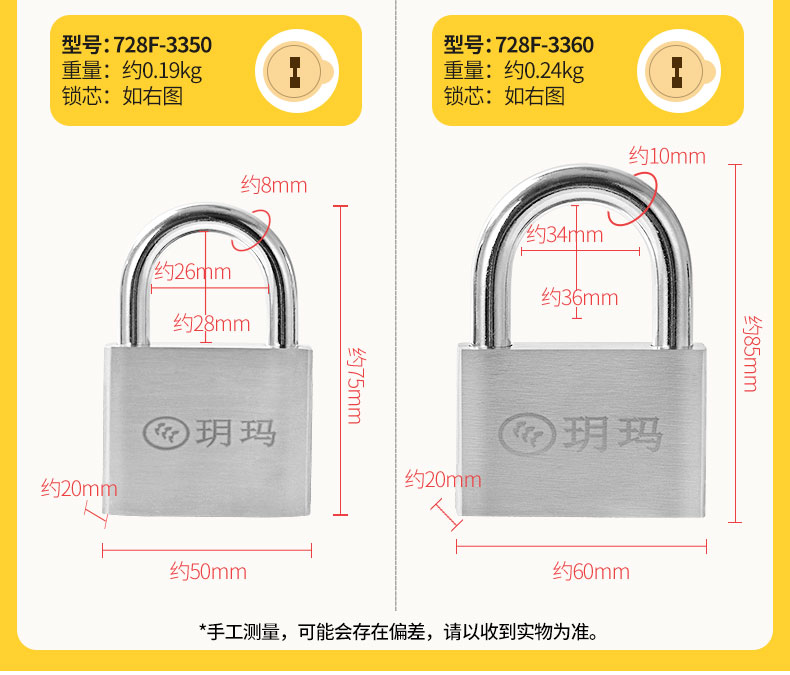 型号：728F-3350
重量：约0.19kg
锁芯：如右图

约8mm
约26mm
约28mm
约75mm
玥玛
约20mm
约50mm

型号：728F-3360
重量：约0.24kg
锁芯：如右图

约10mm
约34mm
约36mm
约85mm
玥玛
约20mm
约60mm

*手工测量，可能会存在偏差，请以收到实物为准。