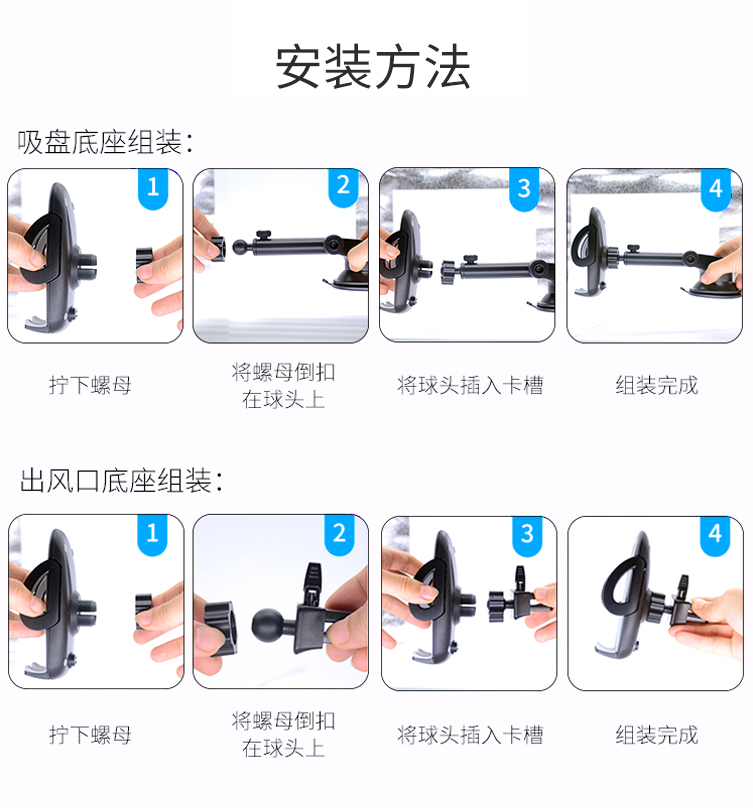 安装方法

吸盘底座组装：

1

2

3

4

拧下螺母

将螺母倒扣在球头上

将球头插入卡槽

组装完成

出风口底座组装：

1

2

3

4

拧下螺母

将螺母倒扣在球头上

将球头插入卡槽

组装完成