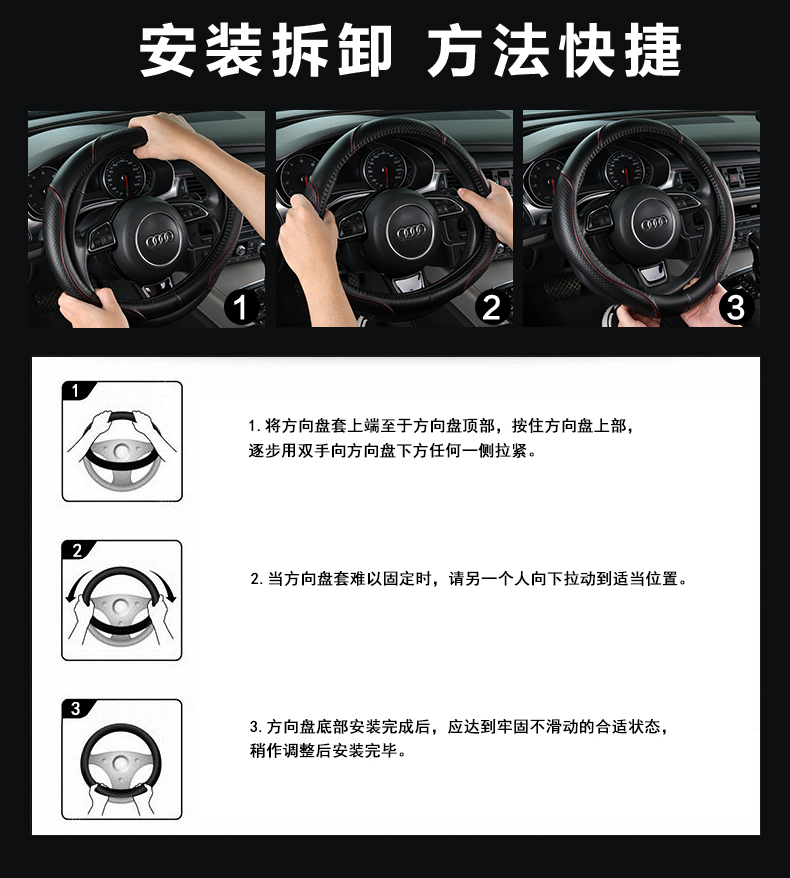 安装拆卸 方法快捷

1

2

3

1

1. 将方向盘套上端至于方向盘顶部，按住方向盘上部，逐步用双手向方向盘下方任何一侧拉紧。

2

2. 当方向盘套难以固定时，请另一个人向下拉动到适当位置。

3

3. 方向盘底部安装完成后，应达到牢固不滑动的合适状态，稍作调整后安装完毕。