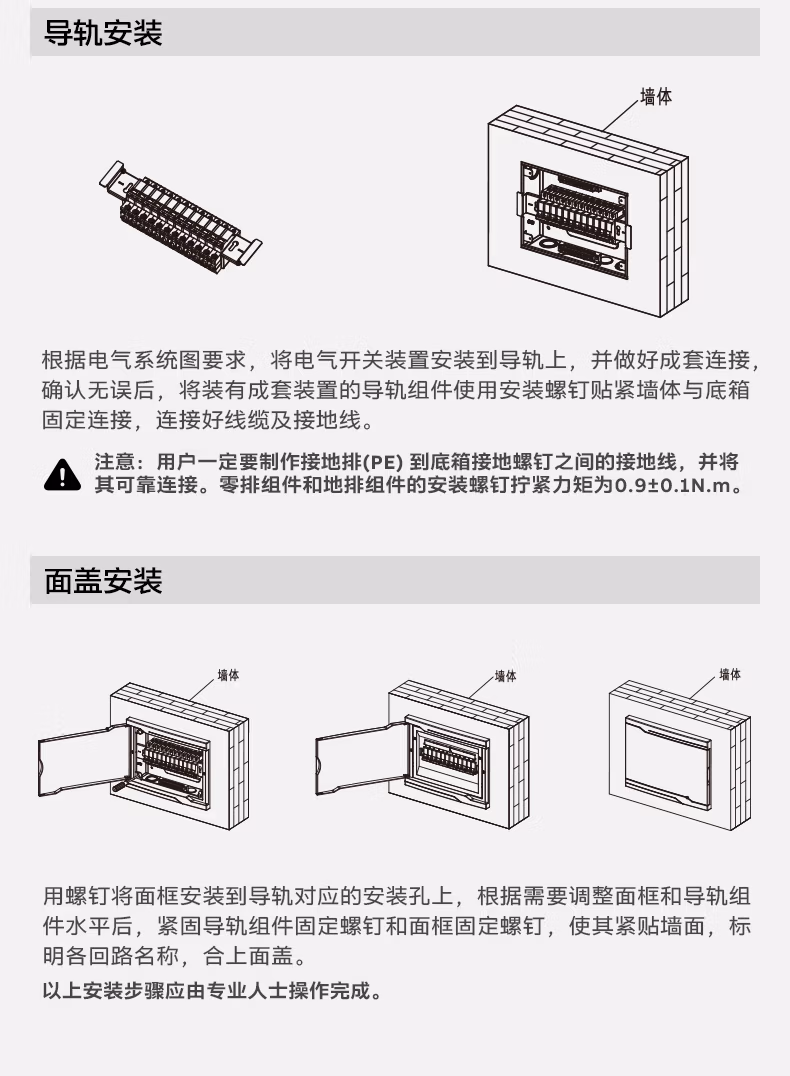 导轨安装

墙体

根据电气系统图要求，将电气开关装置安装到导轨上，并做好成套连接，确认无误后，将装有成套装置的导轨组件使用安装螺钉贴紧墙体与底箱固定连接，连接好线缆及接地线。

注意：用户一定要制作接地排(PE) 到底箱接地螺钉之间的接地线，并将其可靠连接。零排组件和地排组件的安装螺钉拧紧力矩为0.9±0.1N.m。

面盖安装

墙体

墙体

墙体

用螺钉将面框安装到导轨对应的安装孔上，根据需要调整面框和导轨组件水平后，紧固导轨组件固定螺钉和面框固定螺钉，使其紧贴墙面，标明各回路名称，合上面盖。

以上安装步骤应由专业人士操作完成。