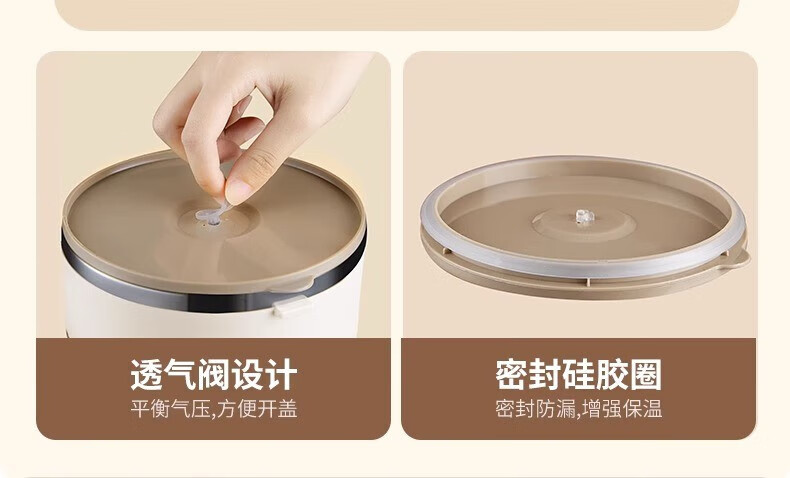 透气阀设计
平衡气压,方便开盖

密封硅胶圈
密封防漏,增强保温