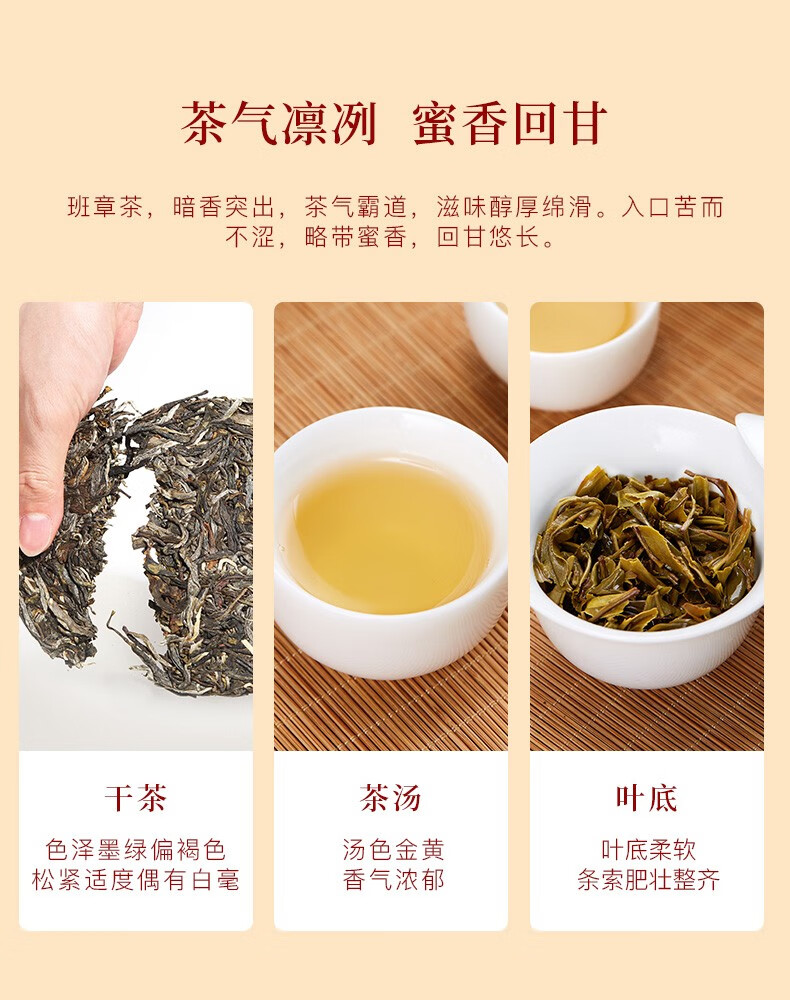 茶气凛冽 蜜香回甘

班章茶，暗香突出，茶气霸道，滋味醇厚绵滑。入口苦而不涩，略带蜜香，回甘悠长。

干茶

色泽墨绿偏褐色
松紧适度偶有白毫

茶汤

汤色金黄
香气浓郁

叶底

叶底柔软
条索肥壮整齐