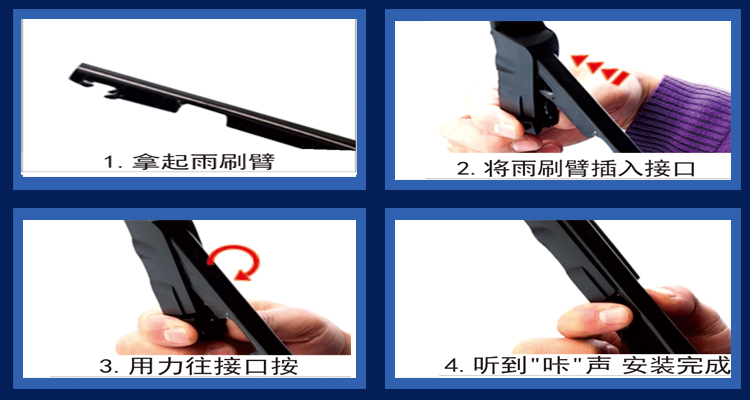 1. 拿起雨刷臂

2. 将雨刷臂插入接口

3. 用力往接口按

4. 听到"咔"声 安装完成