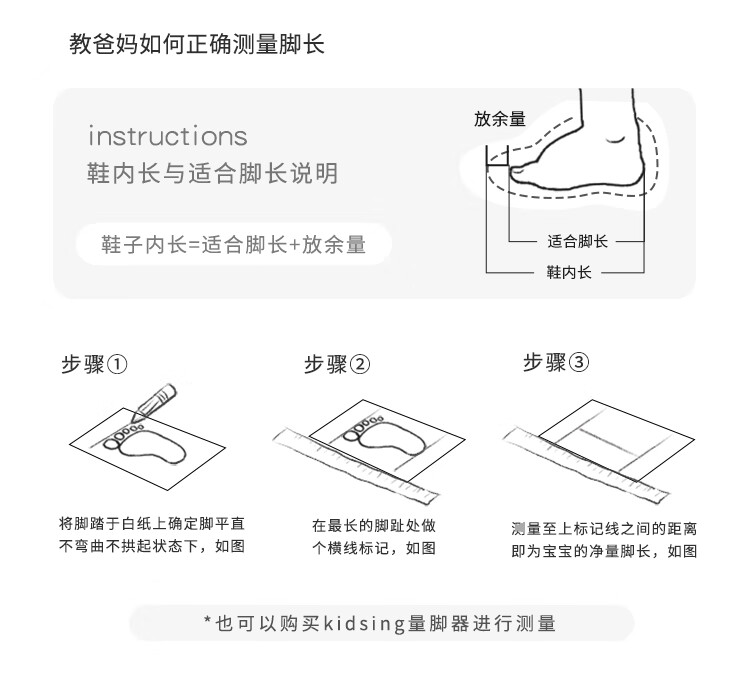 教爸妈如何正确测量脚长

instructions
鞋内长与适合脚长说明

鞋子内长=适合脚长+放余量

放余量

适合脚长

鞋内长

步骤①

将脚踏于白纸上确定脚平直不弯曲不拱起状态下，如图

步骤②

在最长的脚趾处做个横线标记，如图

步骤③

测量至上标记线之间的距离即为宝宝的净量脚长，如图

*也可以购买kidsing量脚器进行测量