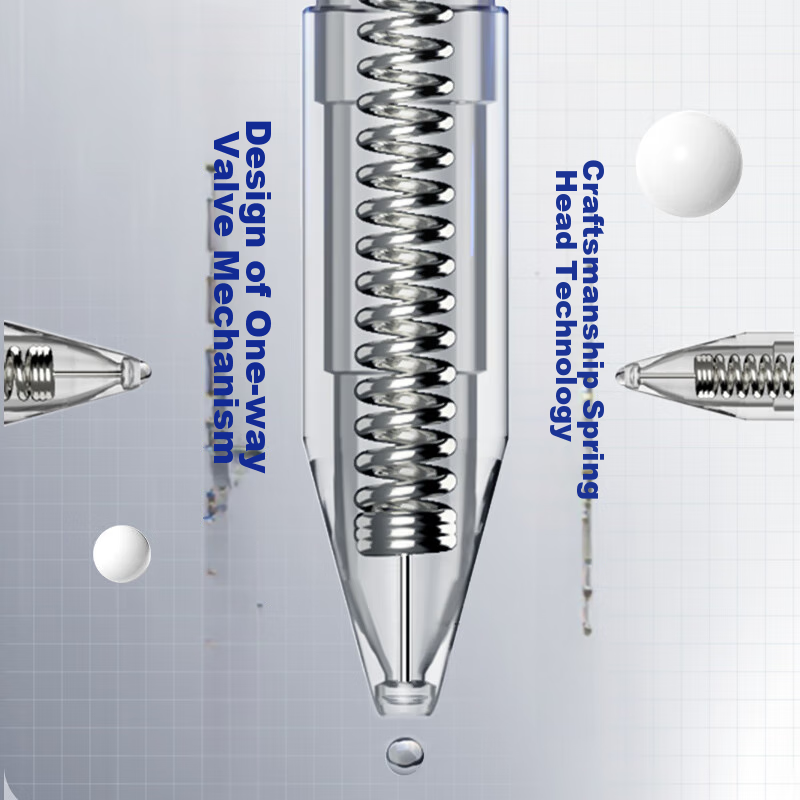 Design of One-way
Valve Mechanism

Craftsmanship Spring
Head Technology