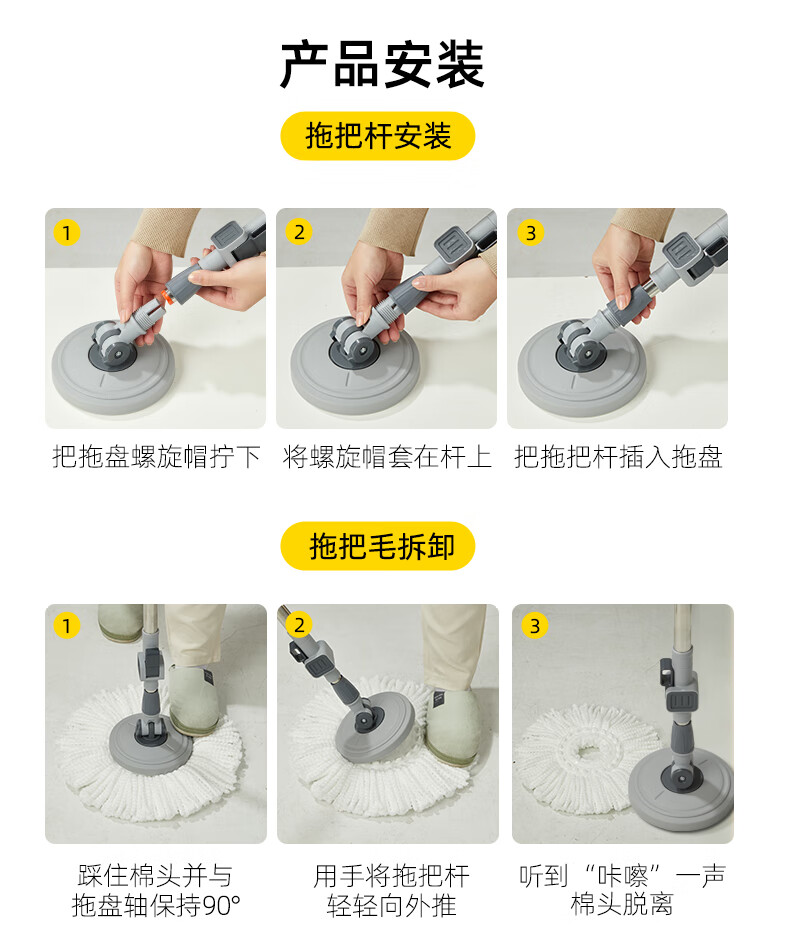 产品安装

拖把杆安装

1
把拖盘螺旋帽拧下

2
将螺旋帽套在杆上

3
把拖把杆插入拖盘

拖把毛拆卸

1
踩住棉头并与拖盘轴保持90°

2
用手将拖把杆轻轻向外推

3
听到“咔嚓”一声棉头脱离