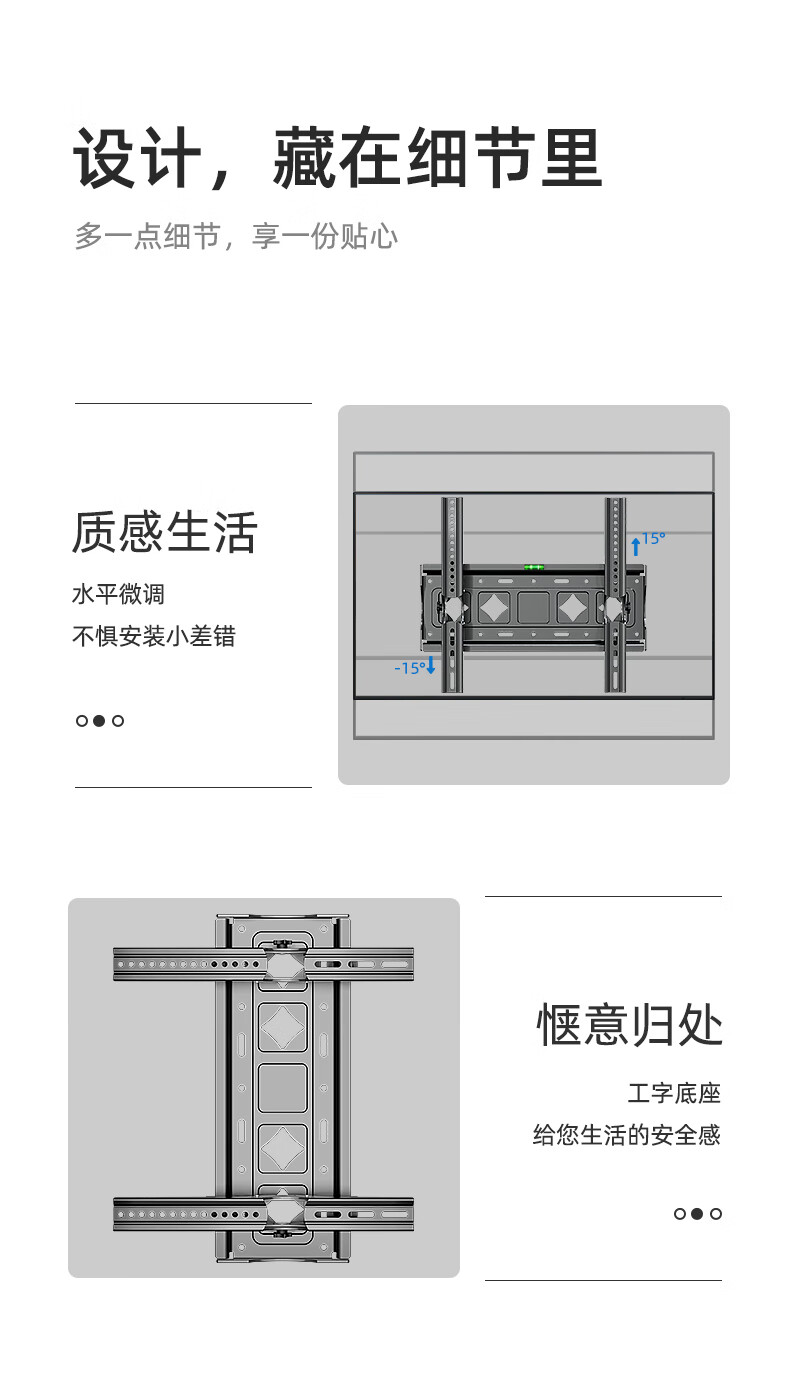 设计，藏在细节里

多一点细节，享一份贴心

质感生活

水平微调

不惧安装小差错

15°

-15°

惬意归处

工字底座

给您生活的安全感