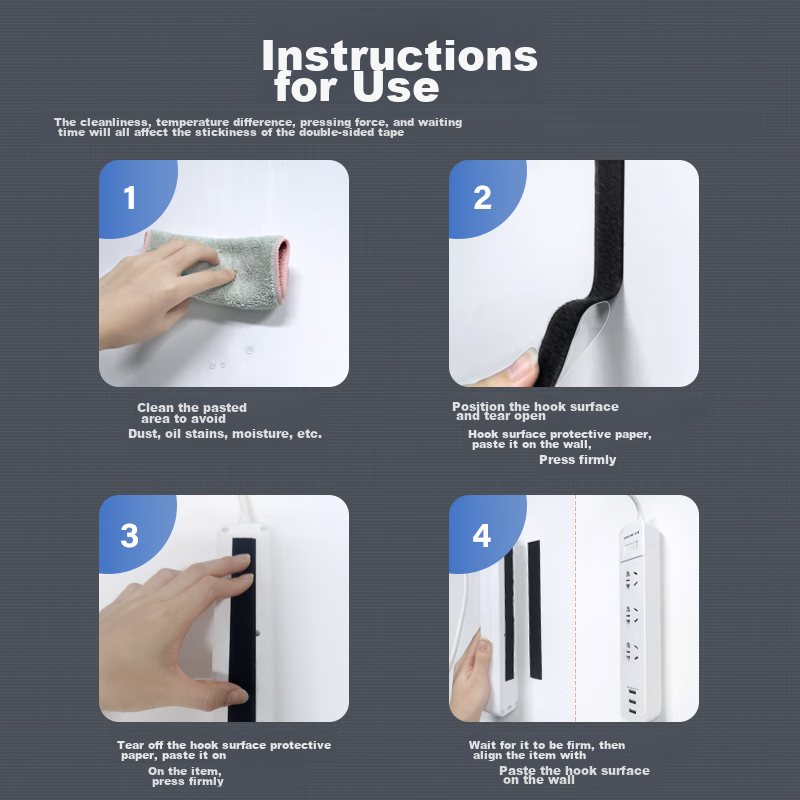 Instructions for Use

The cleanliness, temperature difference, pressing force, and waiting time will all affect the stickiness of the double-sided tape

1

Clean the pasted area to avoid

Dust, oil stains, moisture, etc.

2

Position the hook surface and tear open

Hook surface protective paper, paste it on the wall,

Press firmly

3

Tear off the hook surface protective paper, paste it on

On the item, press firmly

4

Wait for it to be firm, then align the item with

Paste the hook surface on the wall