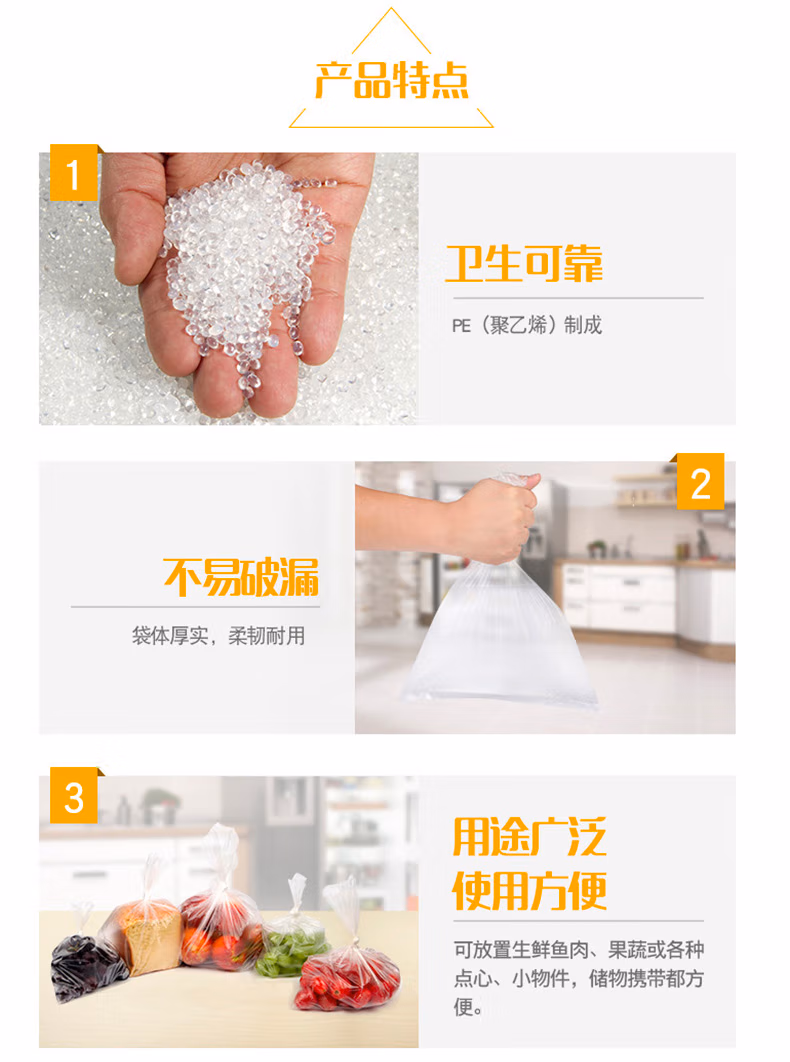 产品特点

1

卫生可靠

PE（聚乙烯）制成

2

不易破漏

袋体厚实，柔韧耐用

3

用途广泛
使用方便

可放置生鲜鱼肉、果蔬或各种点心、小物件，储物携带都方便。