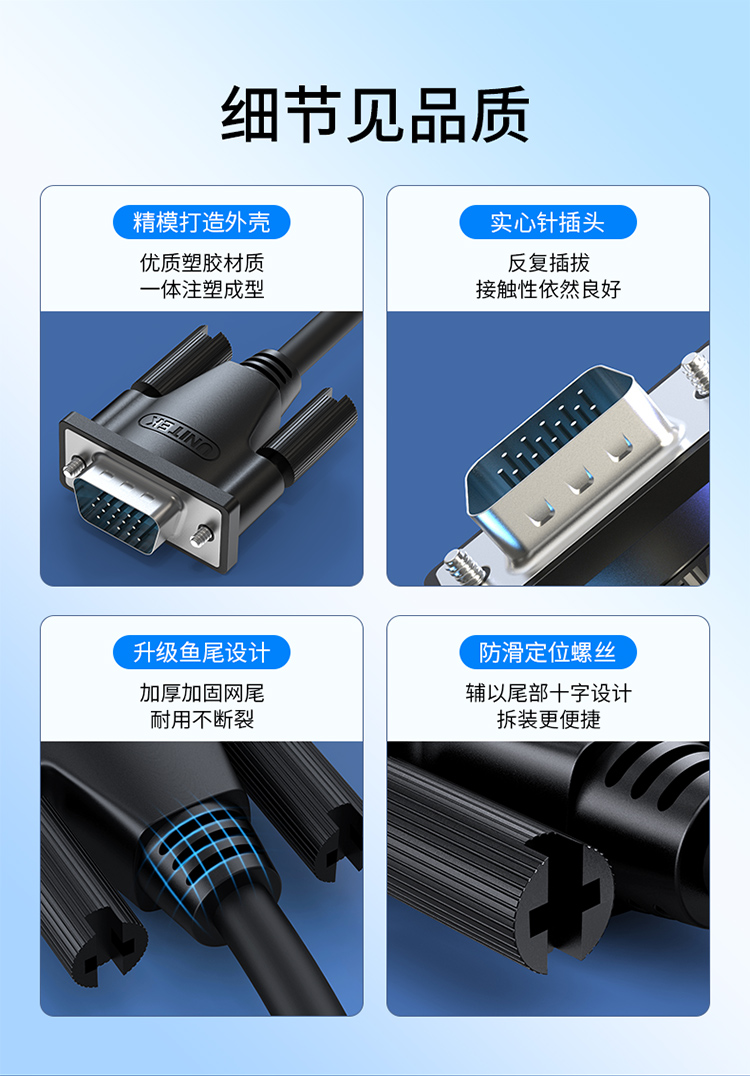 细节见品质

精模打造外壳

优质塑胶材质
一体注塑成型

UNITEK

实心针插头

反复插拔
接触性依然良好

升级鱼尾设计

加厚加固网尾
耐用不断裂

防滑定位螺丝

辅以尾部十字设计
拆装更便捷