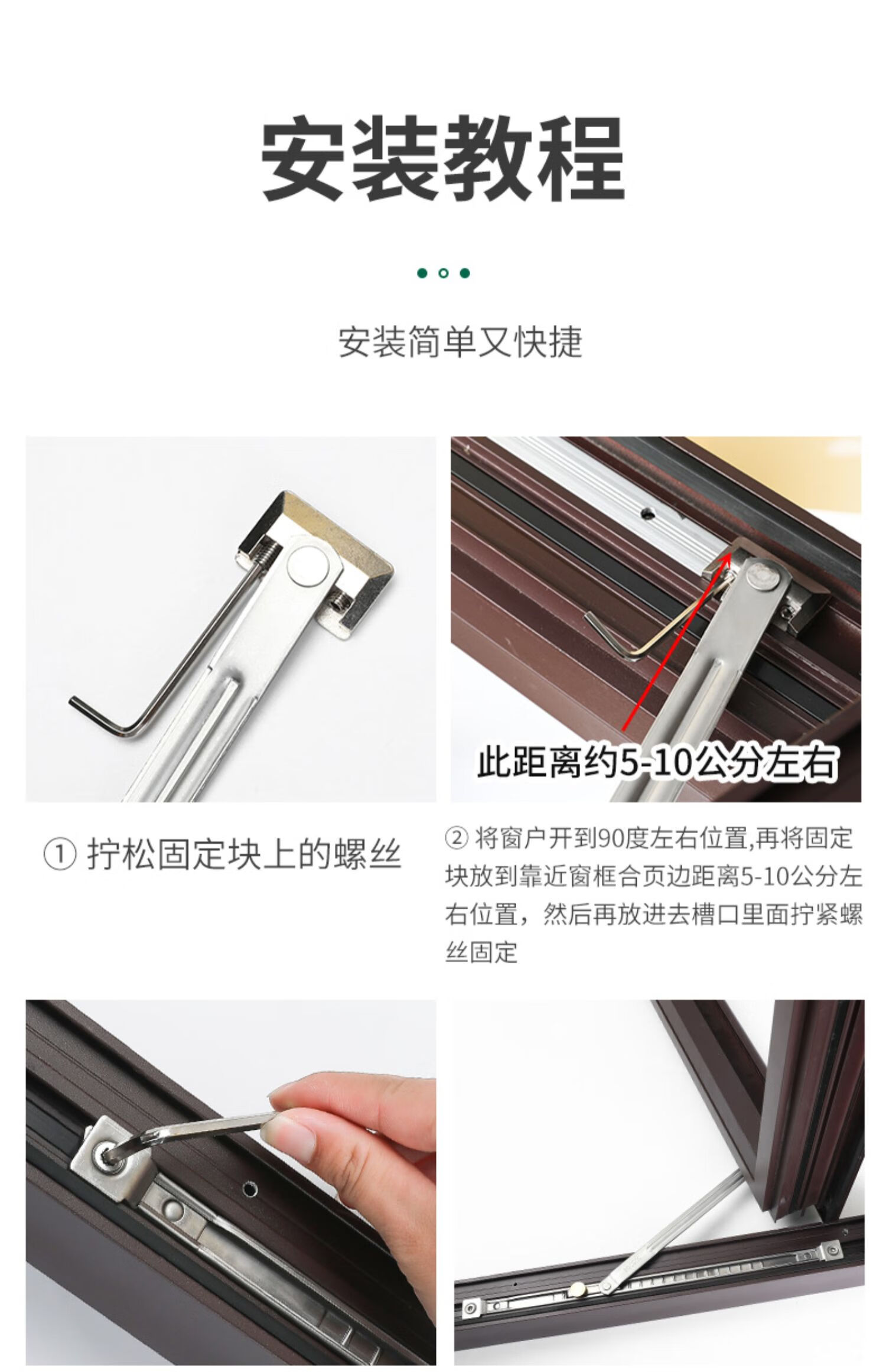 安装教程

安装简单又快捷

此距离约5-10公分左右

① 拧松固定块上的螺丝

② 将窗户开到90度左右位置,再将固定块放到靠近窗框合页边距离5-10公分左右位置，然后再放进去槽口里面拧紧螺丝固定