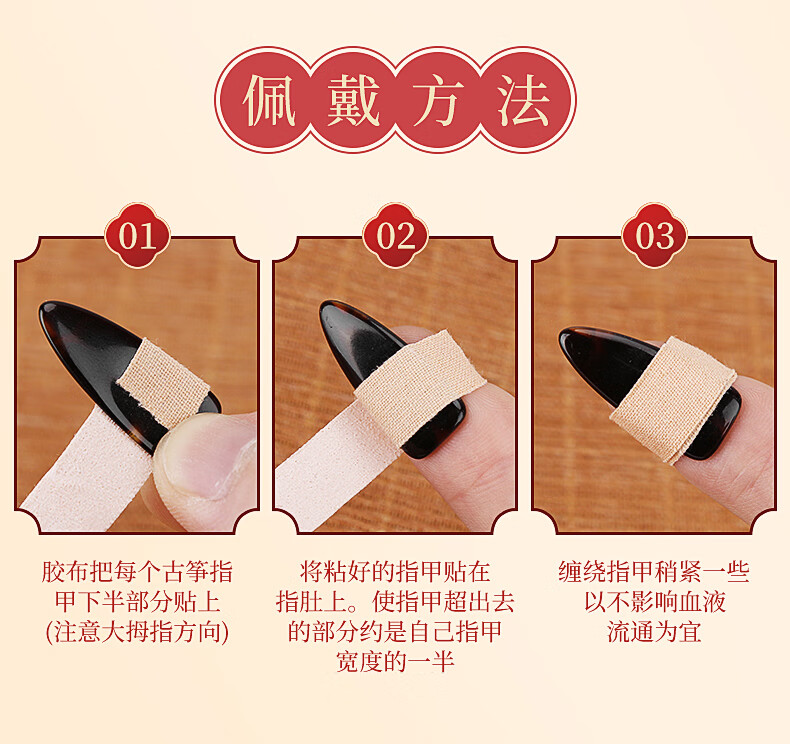 佩戴方法

01

胶布把每个古筝指甲下半部分贴上
(注意大拇指方向)

02

将粘好的指甲贴在指肚上。使指甲超出去的部分约是自己指甲宽度的一半

03

缠绕指甲稍紧一些以不影响血液流通为宜