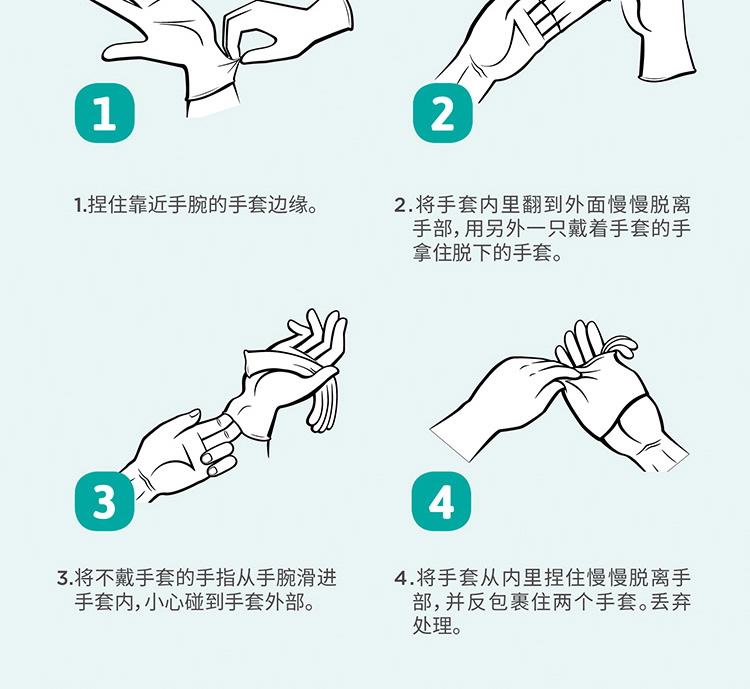 1

1.捏住靠近手腕的手套边缘。

2

2.将手套内里翻到外面慢慢脱离手部，用另外一只戴着手套的手拿住脱下的手套。

3

3.将不戴手套的手指从手腕滑进手套内，小心碰到手套外部。

4

4.将手套从内里捏住慢慢脱离手部，并反包裹住两个手套。丢弃处理。