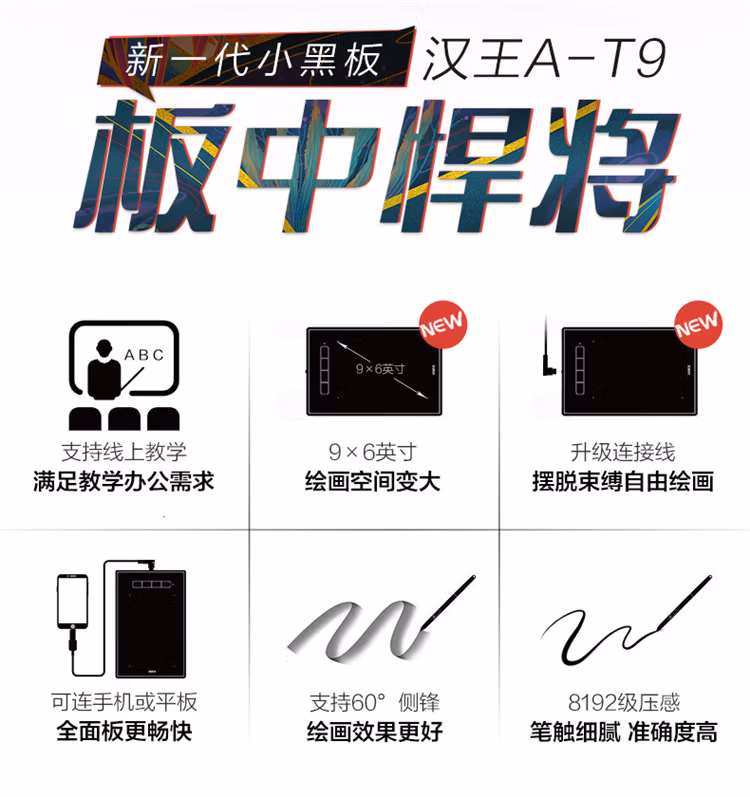 新一代小黑板 汉王A-T9

板中悍将

ABC

支持线上教学
满足教学办公需求

NEW

9×6英寸

9×6英寸
绘画空间变大

NEW

升级连接线
摆脱束缚自由绘画

可连手机或平板
全面板更畅快

支持60° 侧锋
绘画效果更好

8192级压感
笔触细腻 准确度高