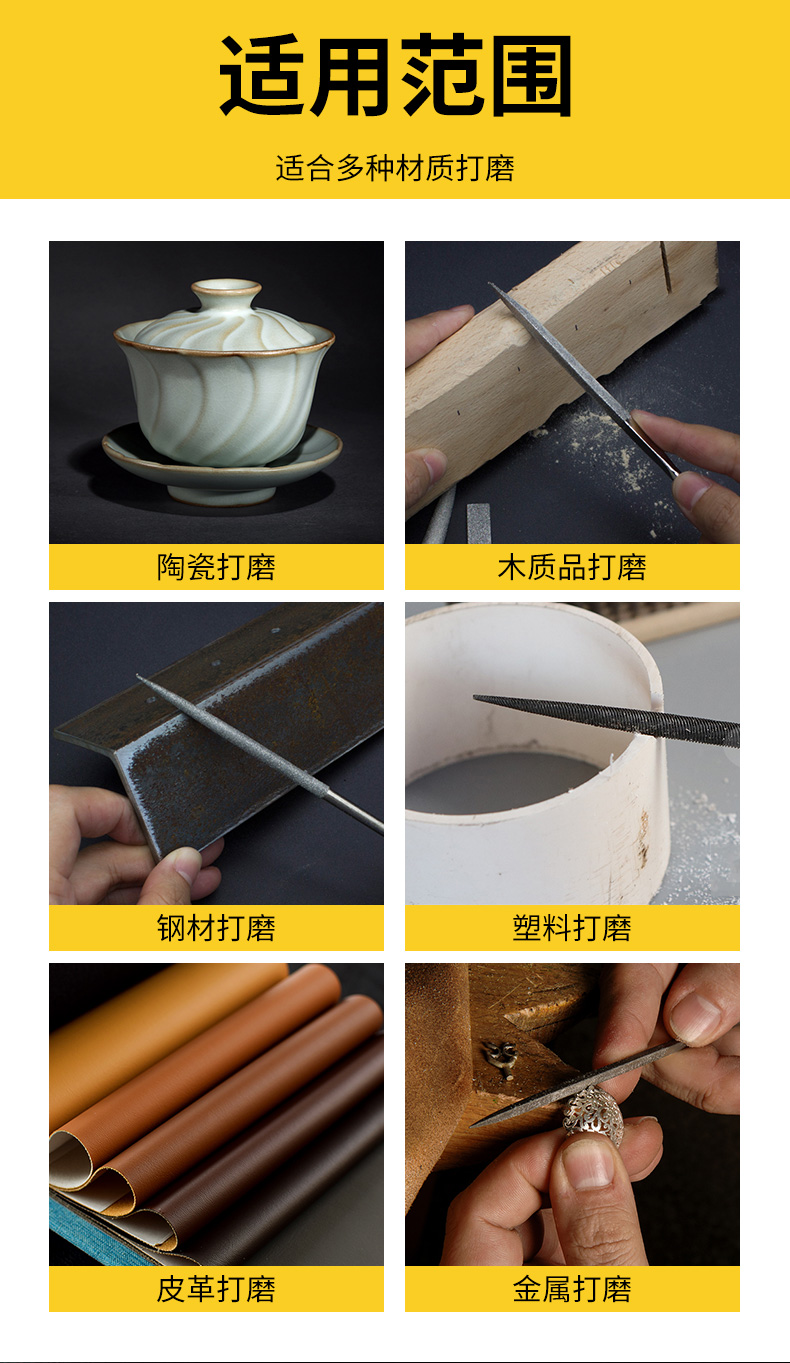 适用范围

适合多种材质打磨

陶瓷打磨

木质品打磨

钢材打磨

塑料打磨

皮革打磨

金属打磨