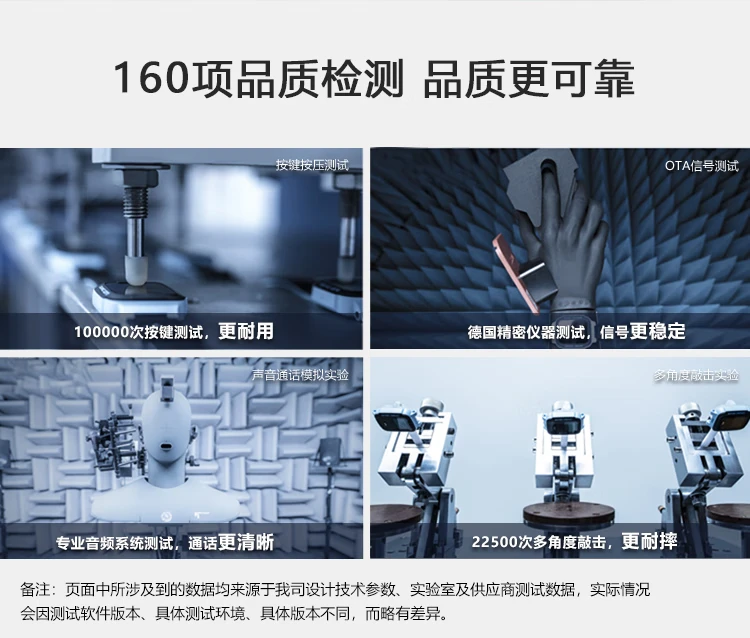 160项品质检测 品质更可靠

按键按压测试

100000次按键测试，更耐用

OTA信号测试

德国精密仪器测试，信号更稳定

声音通话模拟实验

专业音频系统测试，通话更清晰

多角度敲击实验

22500次多角度敲击，更耐摔

备注：页面中所涉及到的数据均来源于我司设计技术参数、实验室及供应商测试数据，实际情况会因测试软件版本、具体测试环境、具体版本不同，而略有差异。