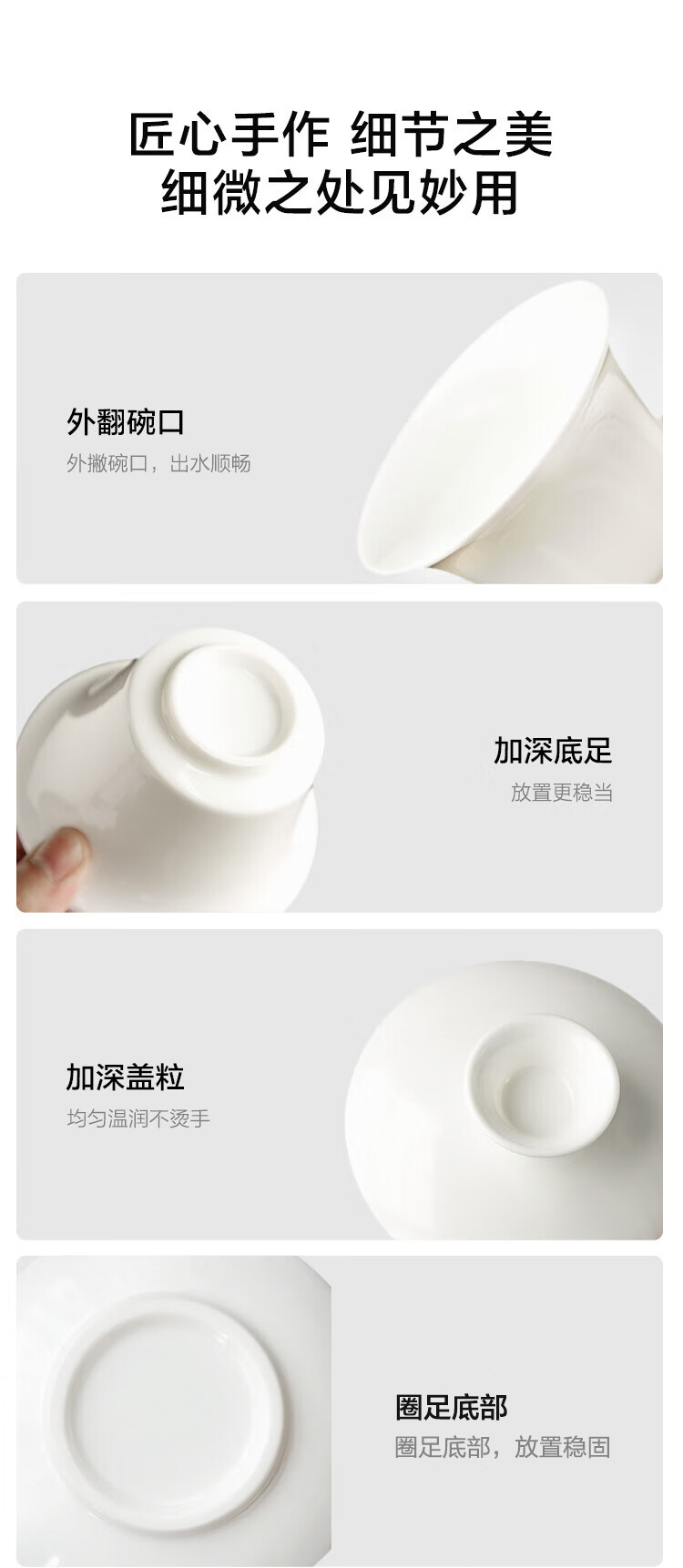 匠心手作 细节之美
细微之处见妙用

外翻碗口
外撇碗口，出水顺畅

加深底足
放置更稳当

加深盖粒
均匀温润不烫手

圈足底部
圈足底部，放置稳固