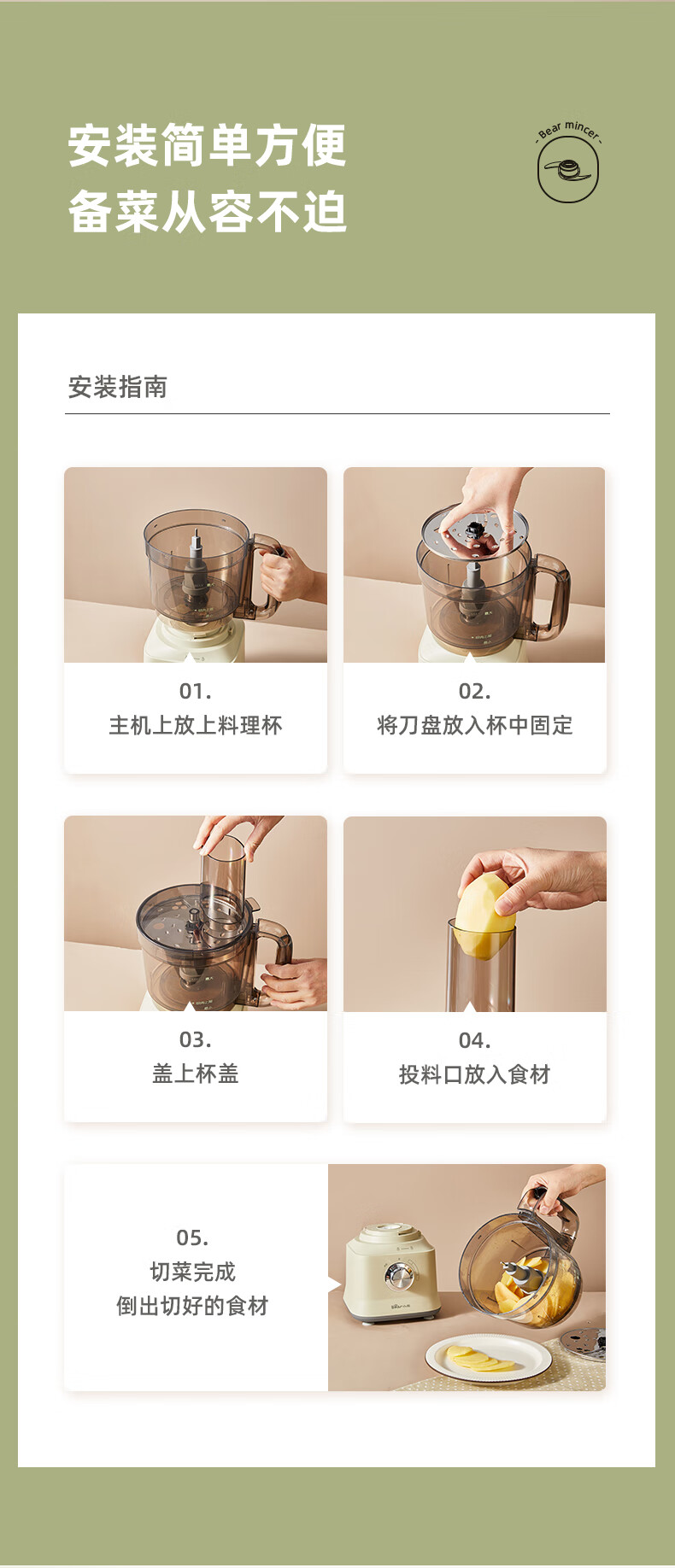 安装简单方便
备菜从容不迫

- Bear mincer -

安装指南

01.
主机上放上料理杯

02.
将刀盘放入杯中固定

03.
盖上杯盖

04.
投料口放入食材

05.
切菜完成
倒出切好的食材