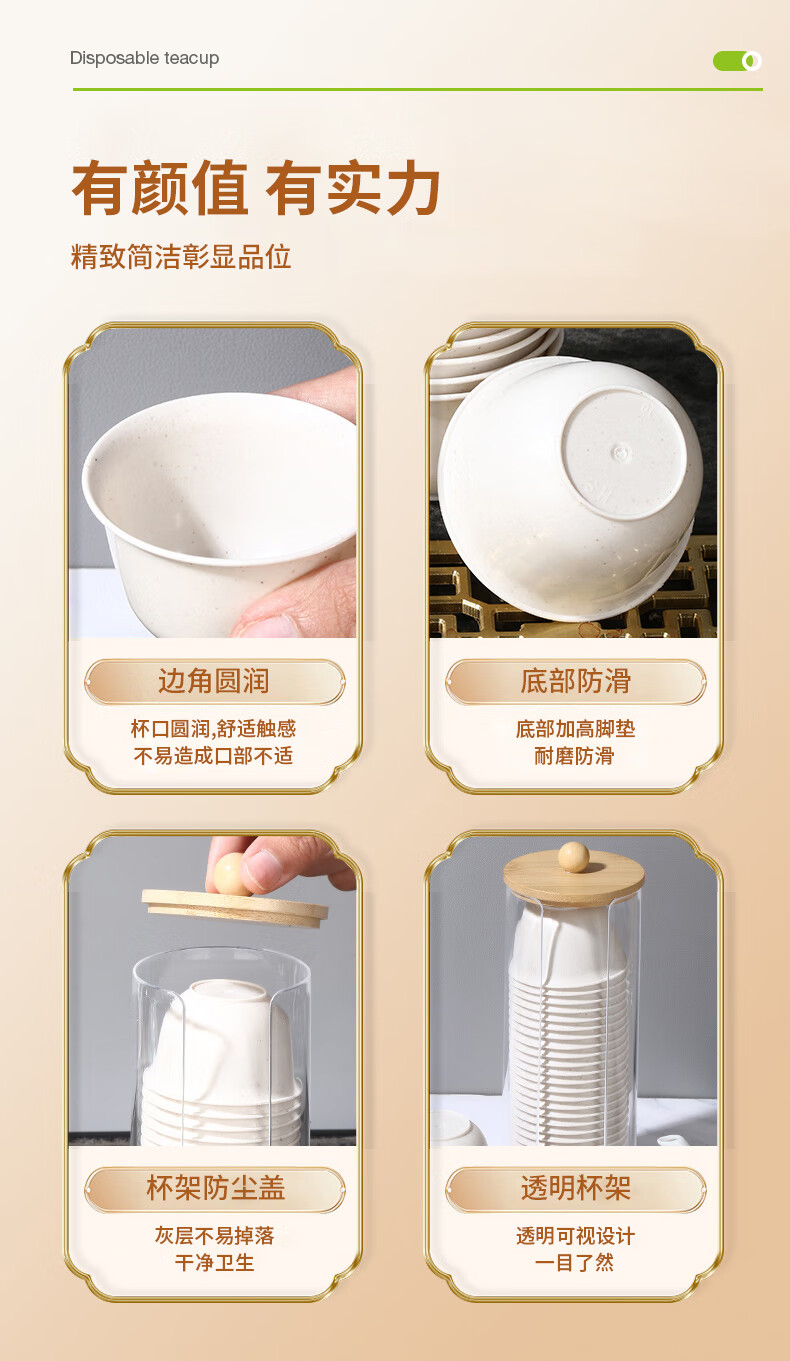 Disposable teacup

有颜值 有实力

精致简洁彰显品位

边角圆润

杯口圆润,舒适触感
不易造成口部不适

底部防滑

底部加高脚垫
耐磨防滑

杯架防尘盖

灰层不易掉落
干净卫生

透明杯架

透明可视设计
一目了然