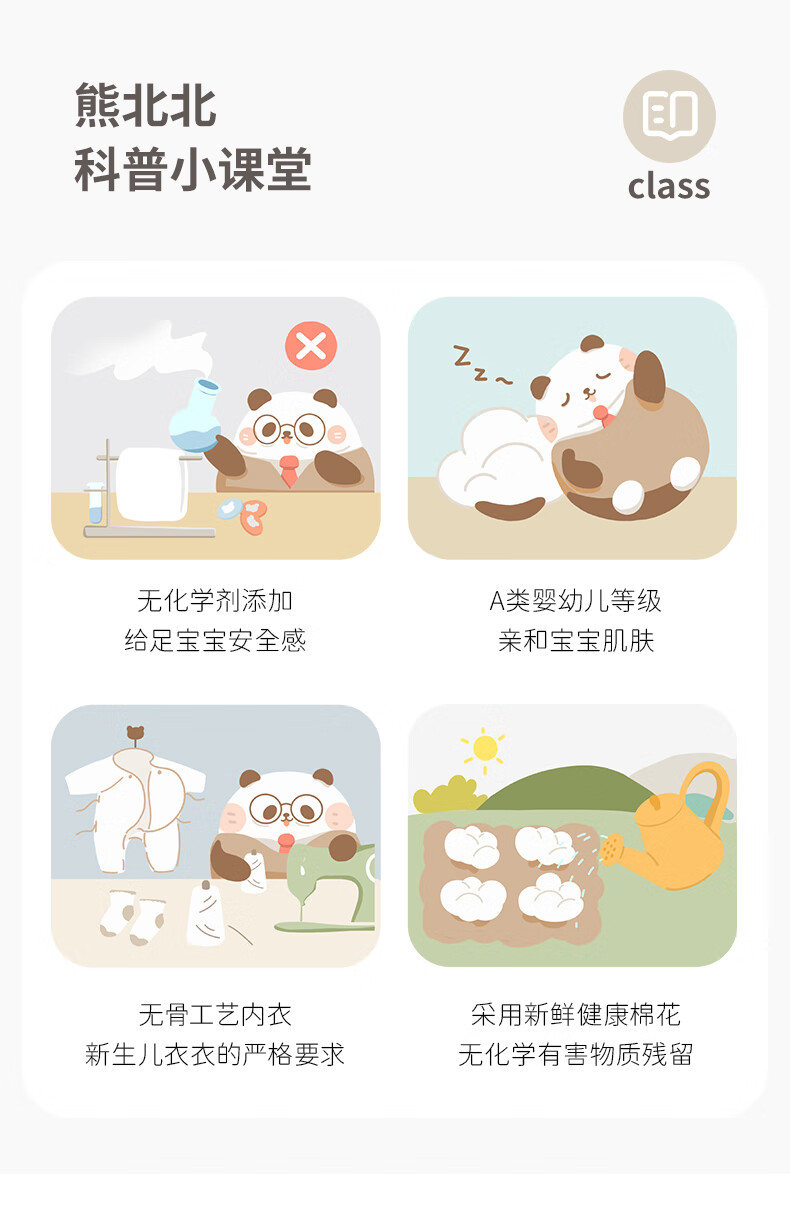 熊北北
科普小课堂

class

Z z ~

无化学剂添加
给足宝宝安全感

A类婴幼儿等级
亲和宝宝肌肤

无骨工艺内衣
新生儿衣衣的严格要求

采用新鲜健康棉花
无化学有害物质残留