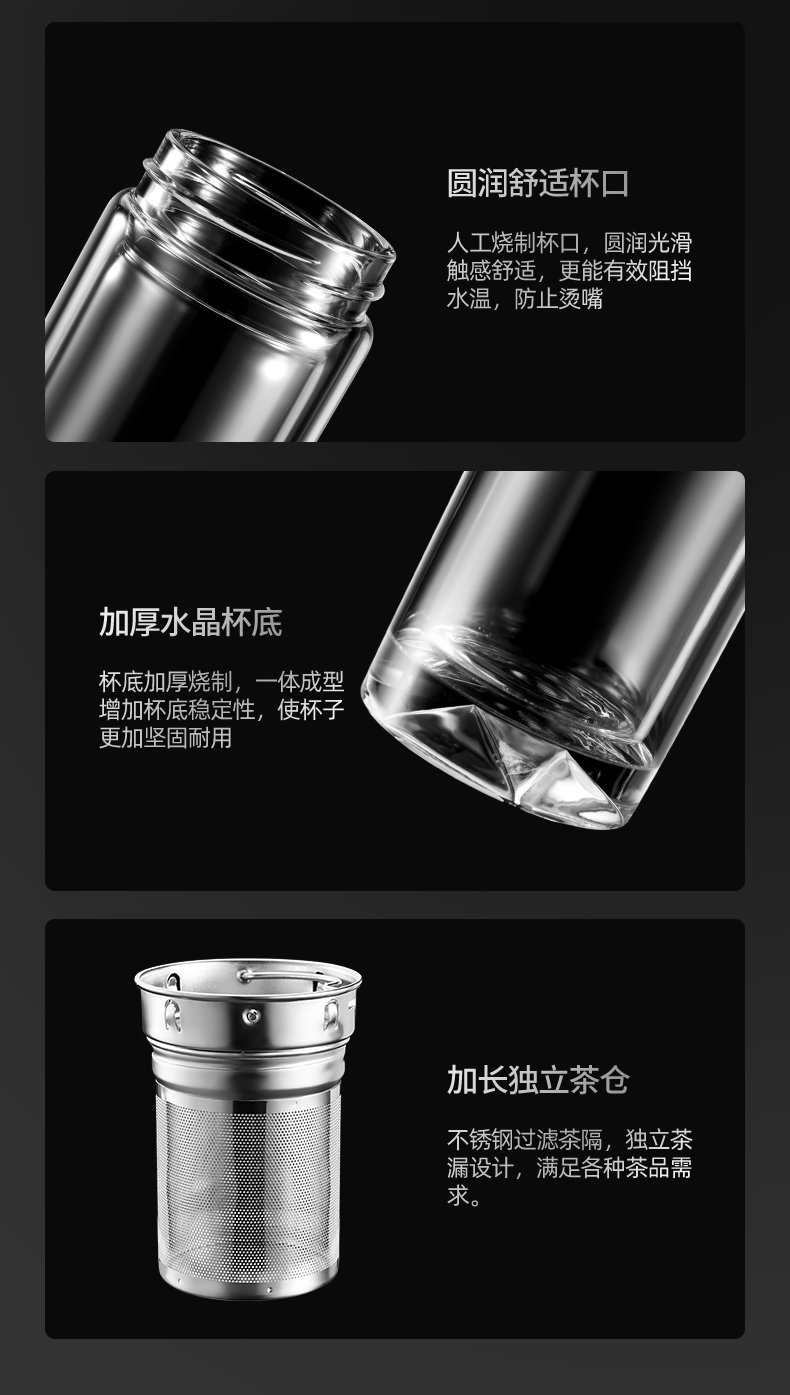 圆润舒适杯口

人工烧制杯口，圆润光滑触感舒适，更能有效阻挡水温，防止烫嘴

加厚水晶杯底

杯底加厚烧制，一体成型增加杯底稳定性，使杯子更加坚固耐用

加长独立茶仓

不锈钢过滤茶隔，独立茶漏设计，满足各种茶品需求。