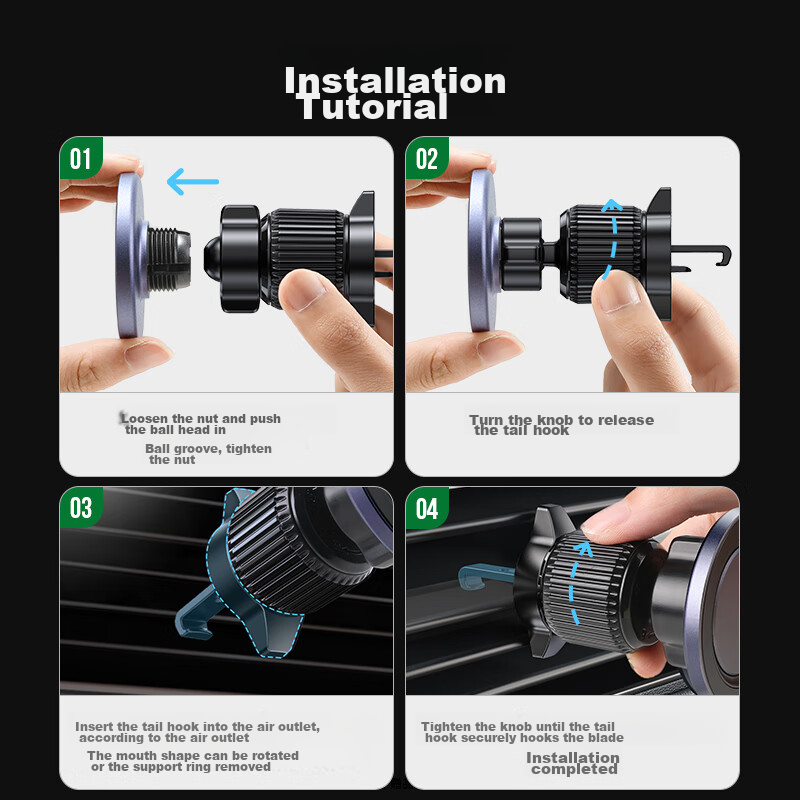 Installation Tutorial

01

Loosen the nut and push the ball head in

Ball groove, tighten the nut

02

Turn the knob to release the tail hook

03

Insert the tail hook into the air outlet, according to the air outlet

The mouth shape can be rotated or the support ring removed

04

Tighten the knob until the tail hook securely hooks the blade

Installation completed