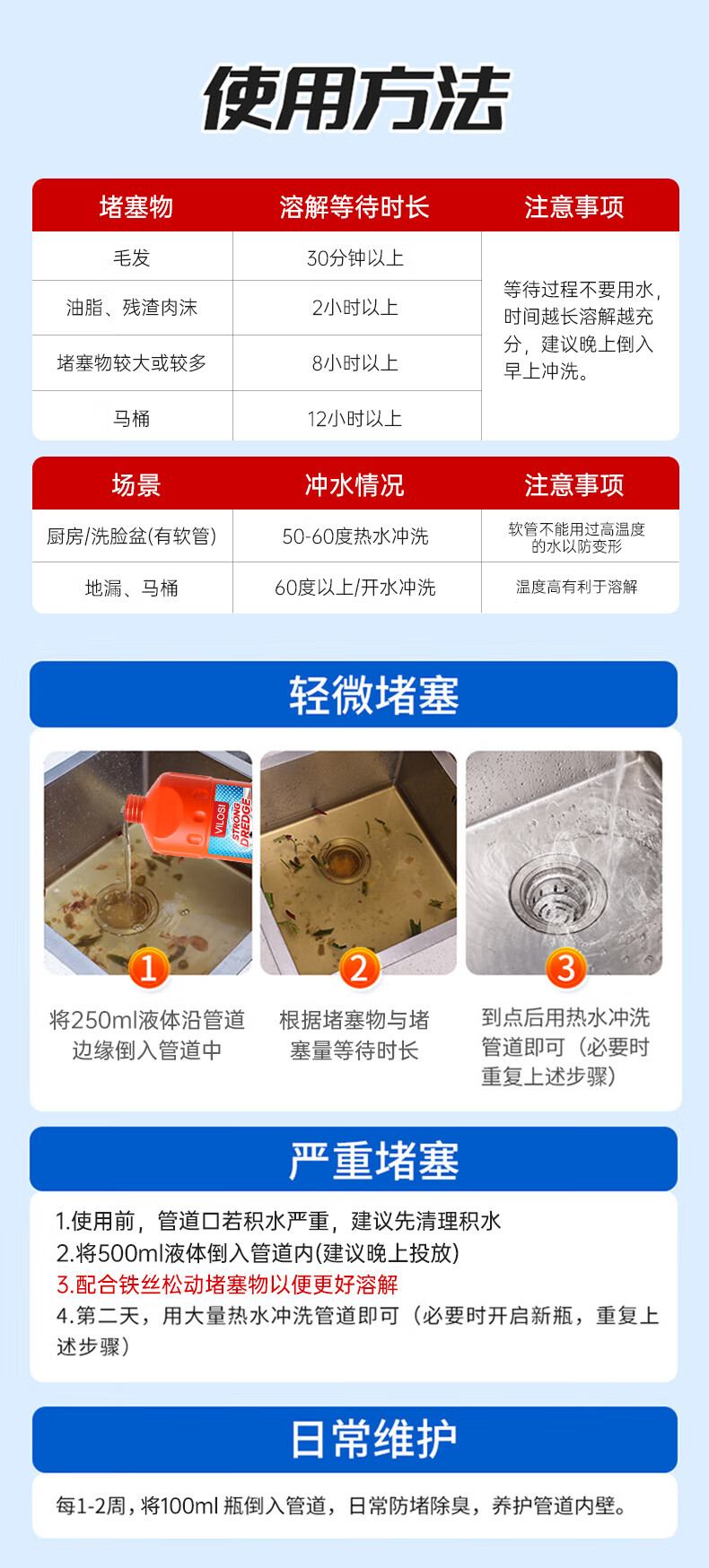 使用方法

| 堵塞物 | 溶解等待时长 | 注意事项 |
|---|---|---|
| 毛发 | 30分钟以上 | 等待过程不要用水，时间越长溶解越充分，建议晚上倒入早上冲洗。 |
| 油脂、残渣肉沫 | 2小时以上 | |
| 堵塞物较大或较多 | 8小时以上 | |
| 马桶 | 12小时以上 | |

| 场景 | 冲水情况 | 注意事项 |
|---|---|---|
| 厨房/洗脸盆(有软管) | 50-60度热水冲洗 | 软管不能用过高温度的水以防变形 |
| 地漏、马桶 | 60度以上/开水冲洗 | 温度高有利于溶解 |

轻微堵塞

VILOSI STRONG DREDGE

1
将250ml液体沿管道边缘倒入管道中

2
根据堵塞物与堵塞量等待时长

3
到点后用热水冲洗管道即可（必要时重复上述步骤）

严重堵塞

1.使用前，管道口若积水严重，建议先清理积水
2.将500ml液体倒入管道内(建议晚上投放)
3.配合铁丝松动堵塞物以便更好溶解
4.第二天，用大量热水冲洗管道即可（必要时开启新瓶，重复上述步骤）

日常维护

每1-2周，将100ml 瓶倒入管道，日常防堵除臭，养护管道内壁。