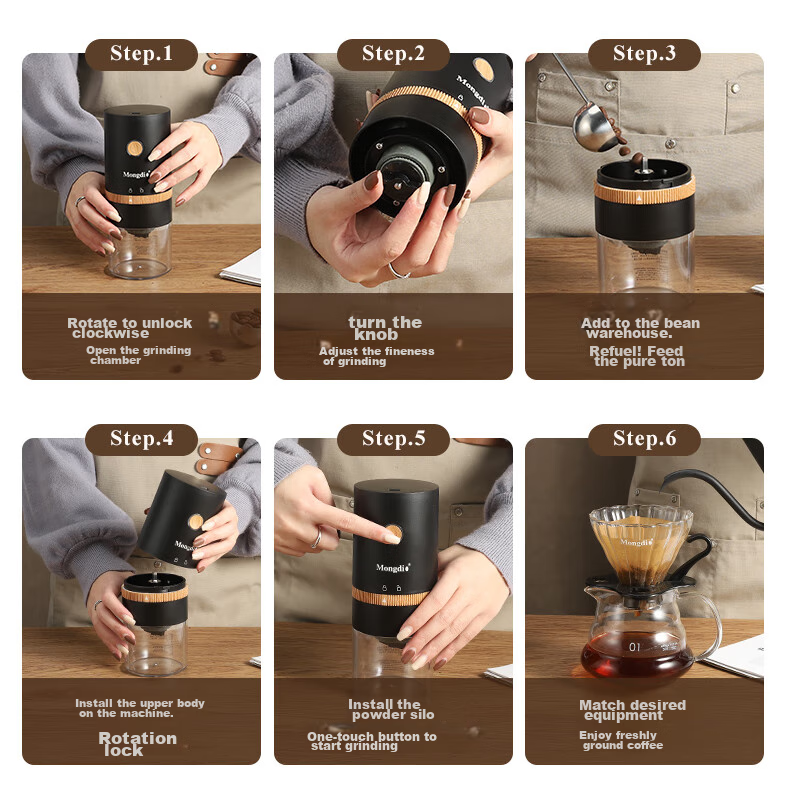 Step.1

Mongdi

Rotate to unlock clockwise

Open the grinding chamber

Step.2

Mongdi

turn the knob

Adjust the fineness of grinding

Step.3

Add to the bean warehouse.

Refuel! Feed the pure ton

Step.4

Mongdi

Install the upper body on the machine.

Rotation lock

Step.5

Mongdi

Install the powder silo

One-touch button to start grinding

Step.6

Mongdi

01

Match desired equipment

Enjoy freshly ground coffee